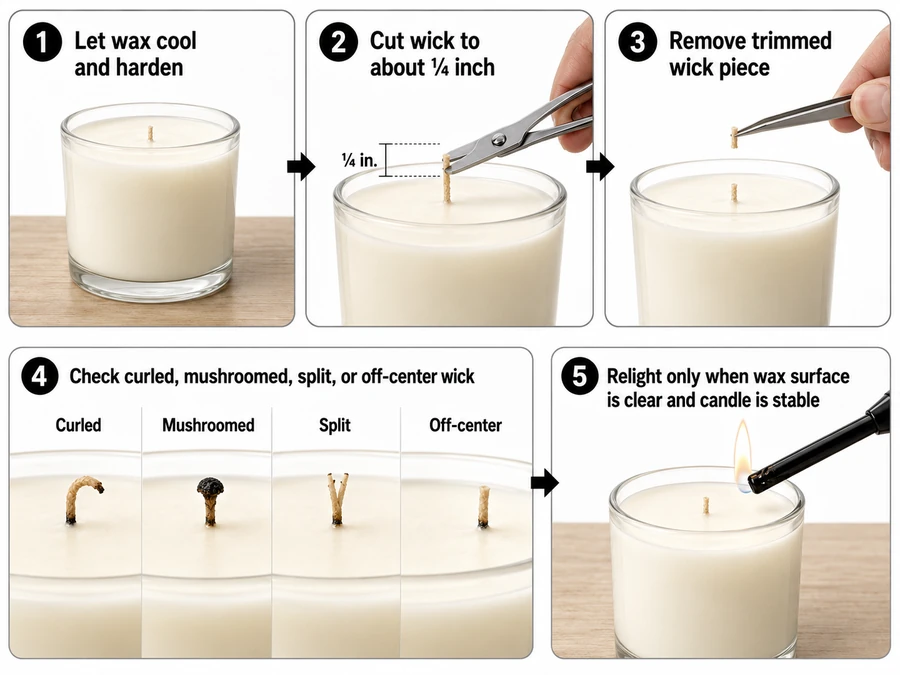 1 Let wax cool and harden

2 Cut wick to about ¼ inch

¼ in.

3 Remove trimmed wick piece

4 Check curled, mushroomed, split, or off-center wick

Curled

Mushroomed

Split

Off-center

5 Relight only when wax surface is clear and candle is stable