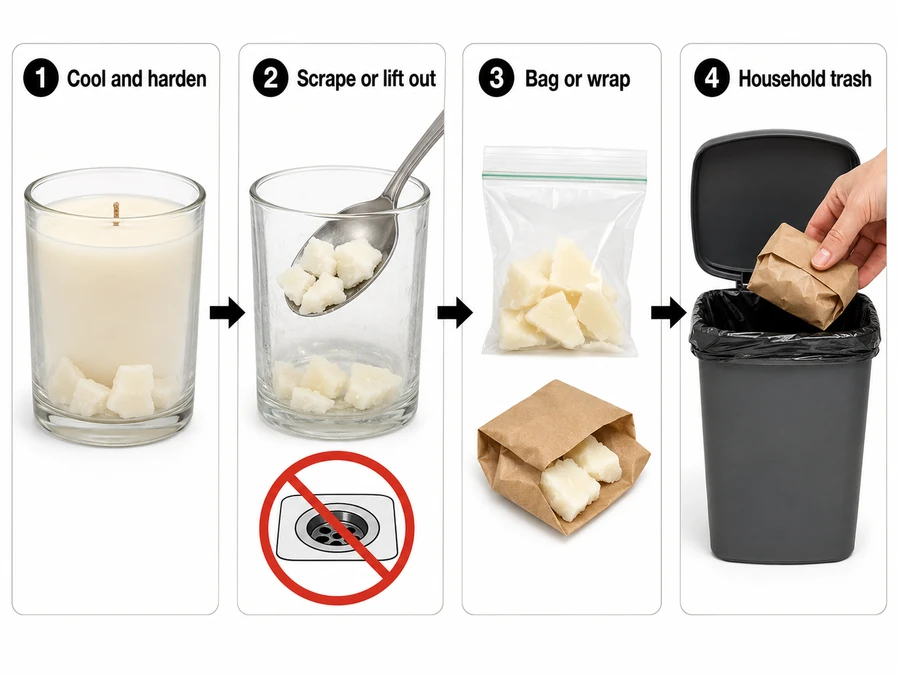 1 Cool and harden

2 Scrape or lift out

3 Bag or wrap

4 Household trash