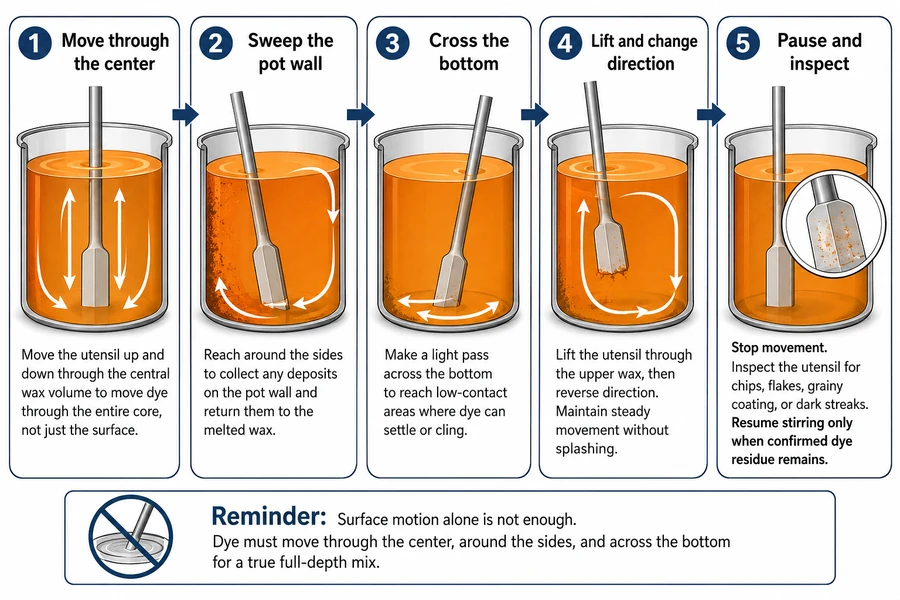 1 Move through the center

Move the utensil up and down through the central wax volume to move dye through the entire core, not just the surface.

2 Sweep the pot wall

Reach around the sides to collect any deposits on the pot wall and return them to the melted wax.

3 Cross the bottom

Make a light pass across the bottom to reach low-contact areas where dye can settle or cling.

4 Lift and change direction

Lift the utensil through the upper wax, then reverse direction. Maintain steady movement without splashing.

5 Pause and inspect

Stop movement. Inspect the utensil for chips, flakes, grainy coating, or dark streaks. Resume stirring only when confirmed dye residue remains.

Reminder: Surface motion alone is not enough. Dye must move through the center, around the sides, and across the bottom for a true full-depth mix.