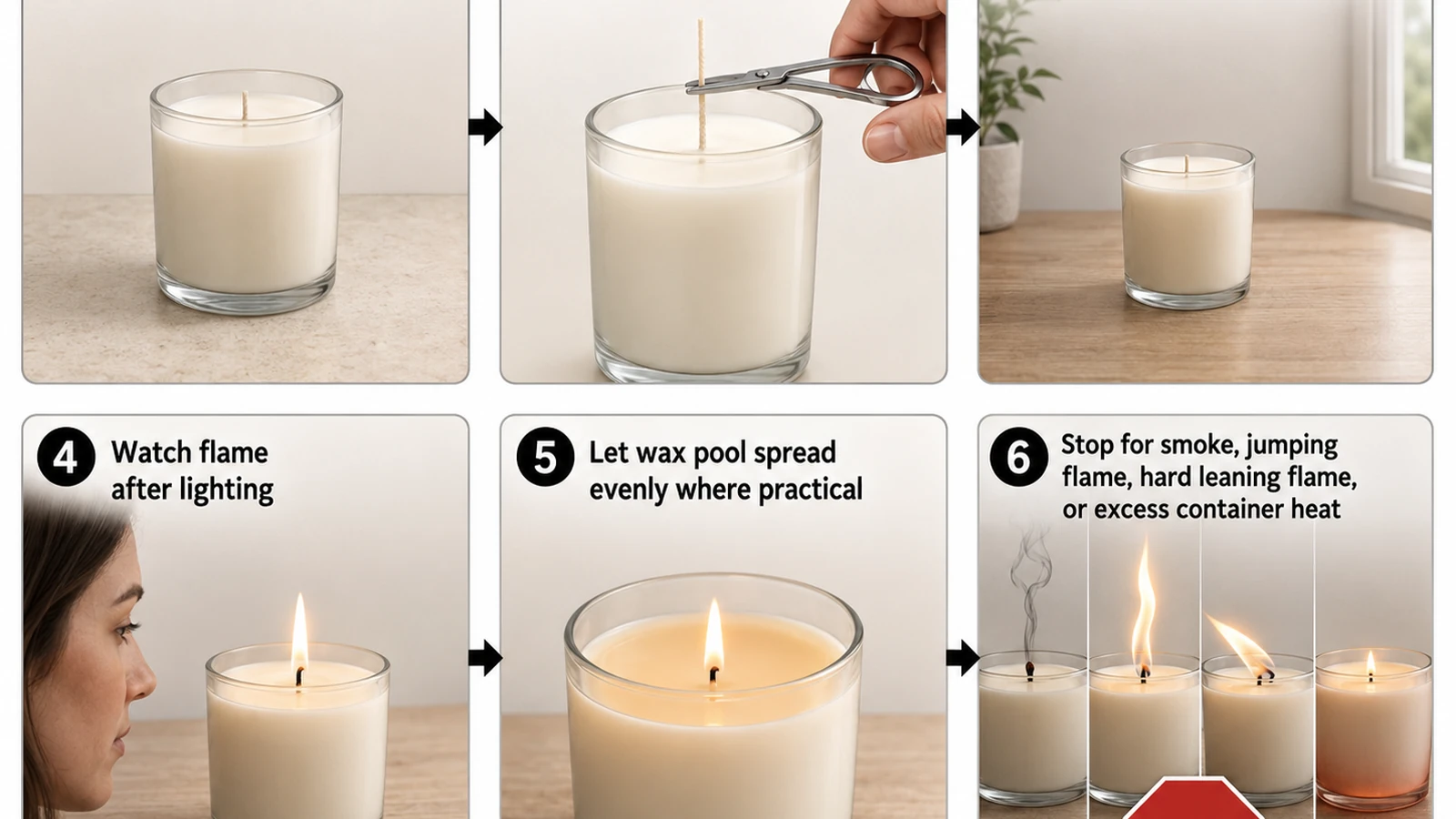 4 Watch flame after lighting

5 Let wax pool spread evenly where practical

6 Stop for smoke, jumping flame, hard leaning flame, or excess container heat