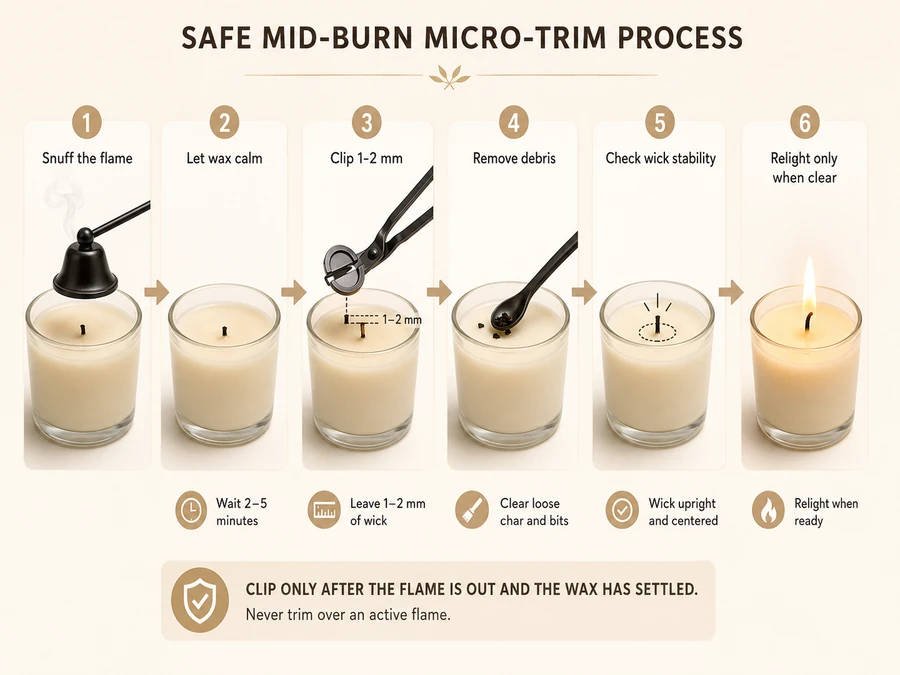 SAFE MID-BURN MICRO-TRIM PROCESS

1
Snuff the flame

2
Let wax calm

3
Clip 1-2 mm

1–2 mm

4
Remove debris

5
Check wick stability

6
Relight only when clear

Wait 2–5 minutes

Leave 1–2 mm of wick

Clear loose char and bits

Wick upright and centered

Relight when ready

CLIP ONLY AFTER THE FLAME IS OUT AND THE WAX HAS SETTLED.
Never trim over an active flame.