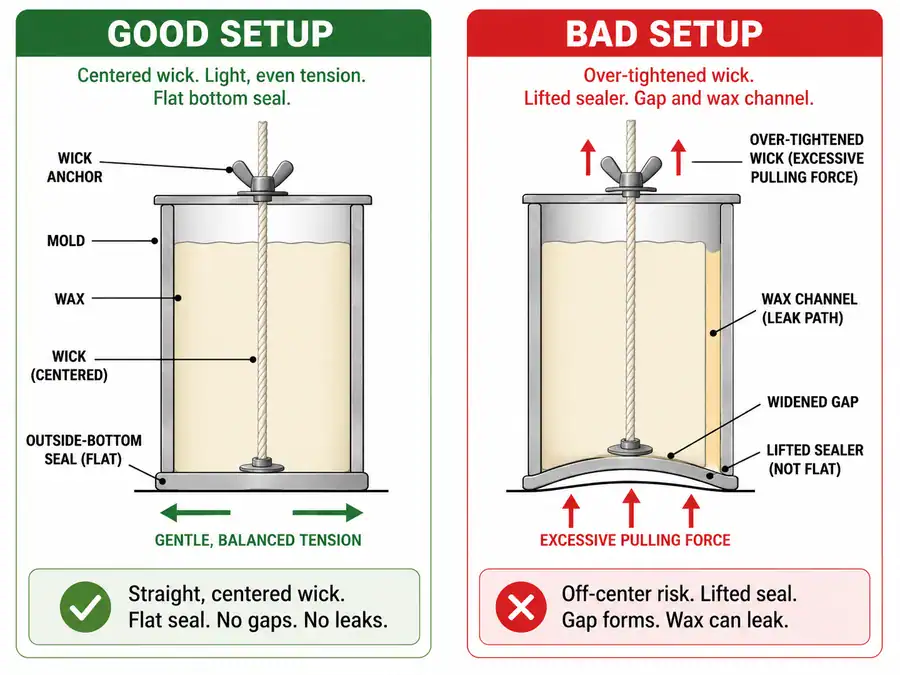 GOOD SETUP

Centered wick. Light, even tension. Flat bottom seal.

WICK ANCHOR

MOLD

WAX

WICK (CENTERED)

OUTSIDE-BOTTOM SEAL (FLAT)

GENTLE, BALANCED TENSION

Straight, centered wick. Flat seal. No gaps. No leaks.

BAD SETUP

Over-tightened wick. Lifted sealer. Gap and wax channel.

OVER-TIGHTENED WICK (EXCESSIVE PULLING FORCE)

WAX CHANNEL (LEAK PATH)

WIDENED GAP

LIFTED SEALER (NOT FLAT)

EXCESSIVE PULLING FORCE

Off-center risk. Lifted seal. Gap forms. Wax can leak.