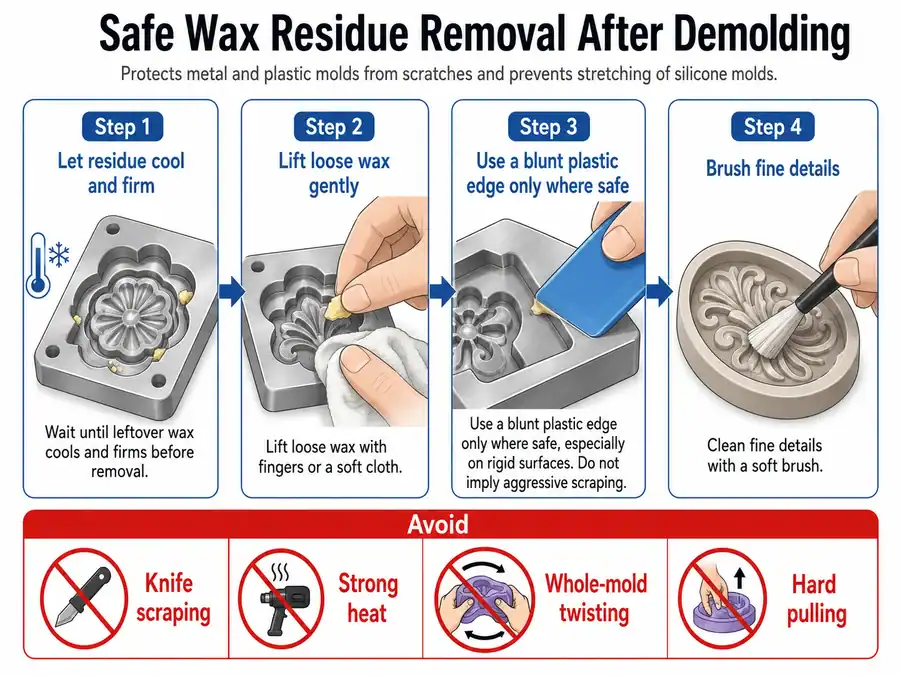 Safe Wax Residue Removal After Demolding

Protects metal and plastic molds from scratches and prevents stretching of silicone molds.

Step 1
Let residue cool and firm

Wait until leftover wax cools and firms before removal.

Step 2
Lift loose wax gently

Lift loose wax with fingers or a soft cloth.

Step 3
Use a blunt plastic edge only where safe

Use a blunt plastic edge only where safe, especially on rigid surfaces. Do not imply aggressive scraping.

Step 4
Brush fine details

Clean fine details with a soft brush.

Avoid

Knife scraping

Strong heat

Whole-mold twisting

Hard pulling