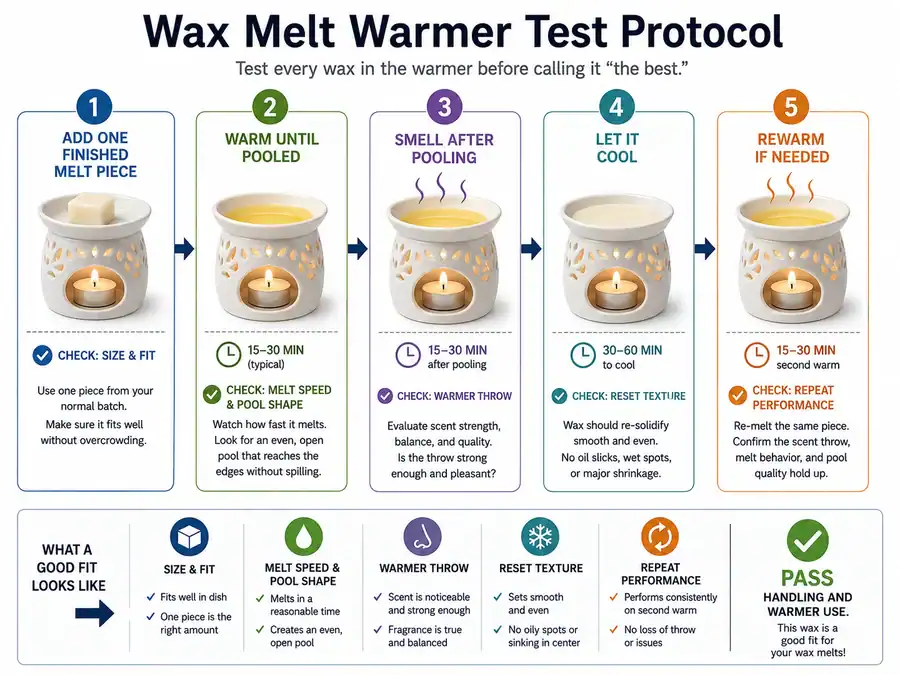 Wax Melt Warmer Test Protocol

Test every wax in the warmer before calling it "the best."

1
ADD ONE FINISHED MELT PIECE

CHECK: SIZE & FIT

Use one piece from your normal batch.

Make sure it fits well without overcrowding.

2
WARM UNTIL POOLED

15–30 MIN
(typical)

CHECK: MELT SPEED & POOL SHAPE

Watch how fast it melts. Look for an even, open pool that reaches the edges without spilling.

3
SMELL AFTER POOLING

15–30 MIN
after pooling

CHECK: WARMER THROW

Evaluate scent strength, balance, and quality. Is the throw strong enough and pleasant?

4
LET IT COOL

30–60 MIN
to cool

CHECK: RESET TEXTURE

Wax should re-solidify smooth and even. No oil slicks, wet spots, or major shrinkage.

5
REWARM IF NEEDED

15–30 MIN
second warm

CHECK: REPEAT PERFORMANCE

Re-melt the same piece. Confirm the scent throw, melt behavior, and pool quality hold up.

WHAT A GOOD FIT LOOKS LIKE

SIZE & FIT
Fits well in dish
One piece is the right amount

MELT SPEED & POOL SHAPE
Melts in a reasonable time
Creates an even, open pool

WARMER THROW
Scent is noticeable and strong enough
Fragrance is true and balanced

RESET TEXTURE
Sets smooth and even
No oily spots or sinking in center

REPEAT PERFORMANCE
Performs consistently on second warm
No loss of throw or issues

PASS
HANDLING AND WARMER USE.
This wax is a good fit for your wax melts!