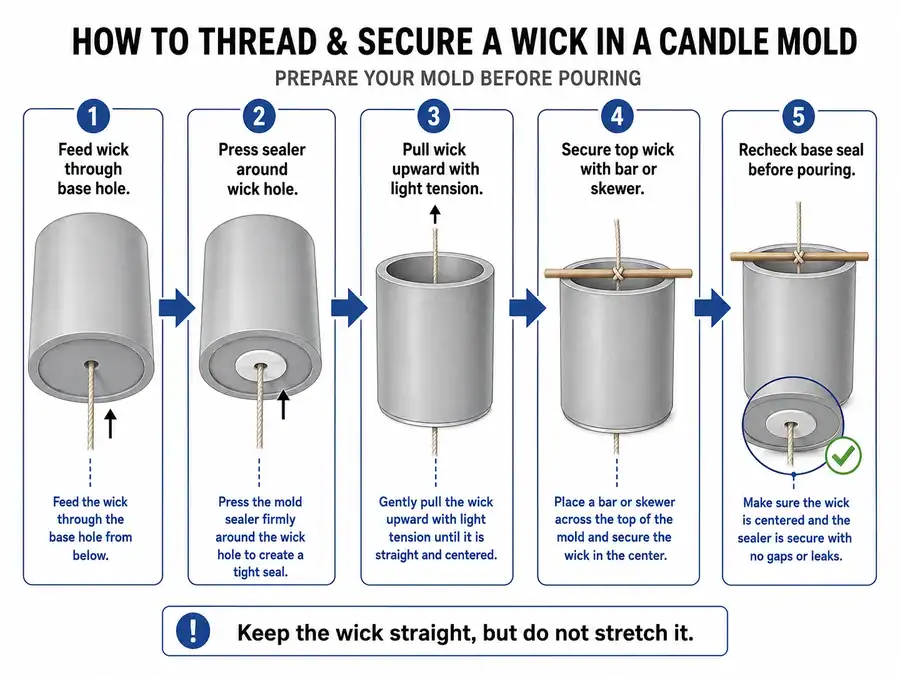 HOW TO THREAD & SECURE A WICK IN A CANDLE MOLD

PREPARE YOUR MOLD BEFORE POURING

1
Feed wick through base hole.

Feed the wick through the base hole from below.

2
Press sealer around wick hole.

Press the mold sealer firmly around the wick hole to create a tight seal.

3
Pull wick upward with light tension.

Gently pull the wick upward with light tension until it is straight and centered.

4
Secure top wick with bar or skewer.

Place a bar or skewer across the top of the mold and secure the wick in the center.

5
Recheck base seal before pouring.

Make sure the wick is centered and the sealer is secure with no gaps or leaks.

!
Keep the wick straight, but do not stretch it.