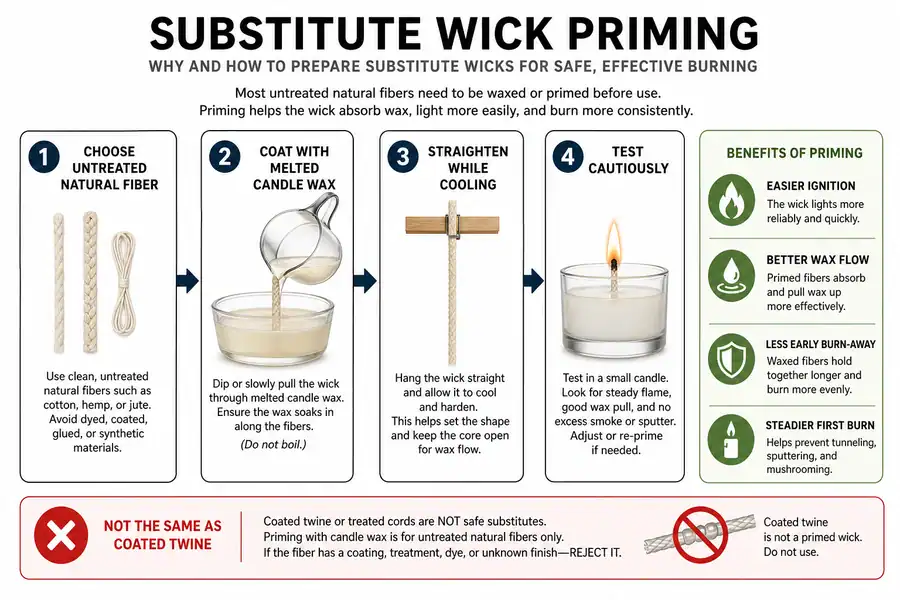 SUBSTITUTE WICK PRIMING

WHY AND HOW TO PREPARE SUBSTITUTE WICKS FOR SAFE, EFFECTIVE BURNING

Most untreated natural fibers need to be waxed or primed before use. Priming helps the wick absorb wax, light more easily, and burn more consistently.

1 CHOOSE UNTREATED NATURAL FIBER

Use clean, untreated natural fibers such as cotton, hemp, or jute. Avoid dyed, coated, glued, or synthetic materials.

2 COAT WITH MELTED CANDLE WAX

Dip or slowly pull the wick through melted candle wax. Ensure the wax soaks in along the fibers.

(Do not boil.)

3 STRAIGHTEN WHILE COOLING

Hang the wick straight and allow it to cool and harden. This helps set the shape and keep the core open for wax flow.

4 TEST CAUTIOUSLY

Test in a small candle. Look for steady flame, good wax pull, and no excess smoke or sputter. Adjust or re-prime if needed.

BENEFITS OF PRIMING

EASIER IGNITION
The wick lights more reliably and quickly.

BETTER WAX FLOW
Primed fibers absorb and pull wax up more effectively.

LESS EARLY BURN-AWAY
Waxed fibers hold together longer and burn more evenly.

STEADIER FIRST BURN
Helps prevent tunneling, sputtering, and mushrooming.

NOT THE SAME AS COATED TWINE

Coated twine or treated cords are NOT safe substitutes. Priming with candle wax is for untreated natural fibers only. If the fiber has a coating, treatment, dye, or unknown finish—REJECT IT.

Coated twine is not a primed wick. Do not use.