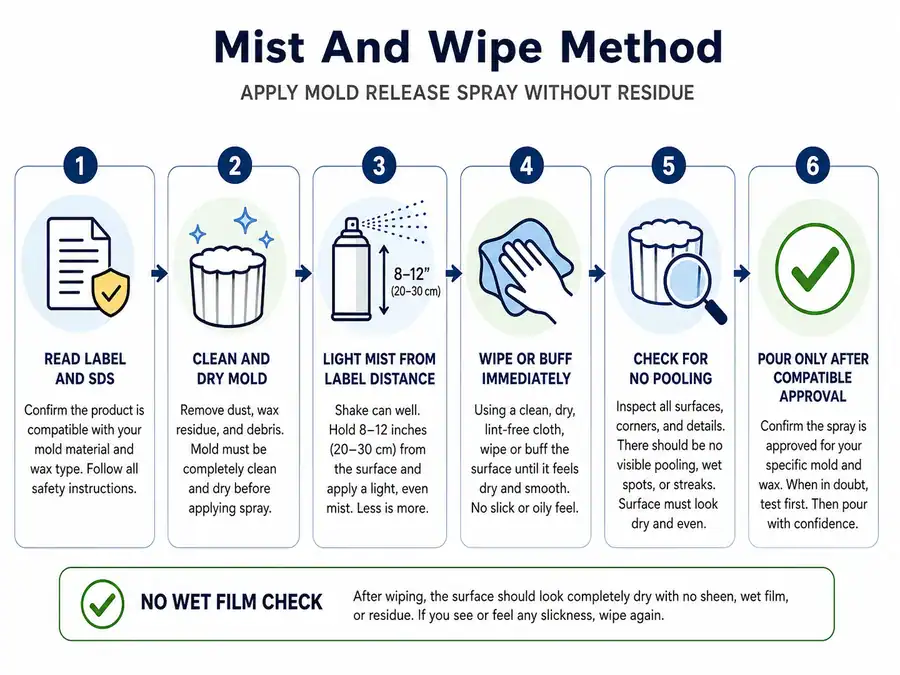 Mist And Wipe Method

APPLY MOLD RELEASE SPRAY WITHOUT RESIDUE

1

READ LABEL AND SDS

Confirm the product is compatible with your mold material and wax type. Follow all safety instructions.

2

CLEAN AND DRY MOLD

Remove dust, wax residue, and debris. Mold must be completely clean and dry before applying spray.

3

8–12" (20–30 cm)

LIGHT MIST FROM LABEL DISTANCE

Shake can well. Hold 8–12 inches (20–30 cm) from the surface and apply a light, even mist. Less is more.

4

WIPE OR BUFF IMMEDIATELY

Using a clean, dry, lint-free cloth, wipe or buff the surface until it feels dry and smooth. No slick or oily feel.

5

CHECK FOR NO POOLING

Inspect all surfaces, corners, and details. There should be no visible pooling, wet spots, or streaks. Surface must look dry and even.

6

POUR ONLY AFTER COMPATIBLE APPROVAL

Confirm the spray is approved for your specific mold and wax. When in doubt, test first. Then pour with confidence.

NO WET FILM CHECK

After wiping, the surface should look completely dry with no sheen, wet film, or residue. If you see or feel any slickness, wipe again.