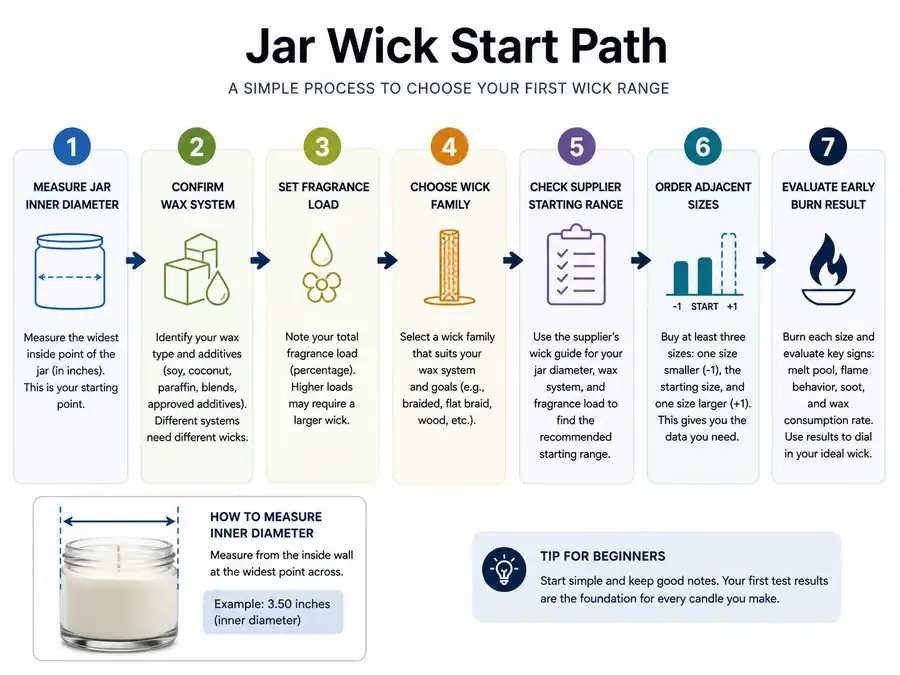 Jar Wick Start Path

A SIMPLE PROCESS TO CHOOSE YOUR FIRST WICK RANGE

1
MEASURE JAR INNER DIAMETER
Measure the widest inside point of the jar (in inches). This is your starting point.

2
CONFIRM WAX SYSTEM
Identify your wax type and additives (soy, coconut, paraffin, blends, approved additives). Different systems need different wicks.

3
SET FRAGRANCE LOAD
Note your total fragrance load (percentage). Higher loads may require a larger wick.

4
CHOOSE WICK FAMILY
Select a wick family that suits your wax system and goals (e.g., braided, flat braid, wood, etc.).

5
CHECK SUPPLIER STARTING RANGE
Use the supplier's wick guide for your jar diameter, wax system, and fragrance load to find the recommended starting range.

6
ORDER ADJACENT SIZES
-1 START +1
Buy at least three sizes: one size smaller (-1), the starting size, and one size larger (+1). This gives you the data you need.

7
EVALUATE EARLY BURN RESULT
Burn each size and evaluate key signs: melt pool, flame behavior, soot, and wax consumption rate. Use results to dial in your ideal wick.

HOW TO MEASURE INNER DIAMETER
Measure from the inside wall at the widest point across.
Example: 3.50 inches (inner diameter)

TIP FOR BEGINNERS
Start simple and keep good notes. Your first test results are the foundation for every candle you make.