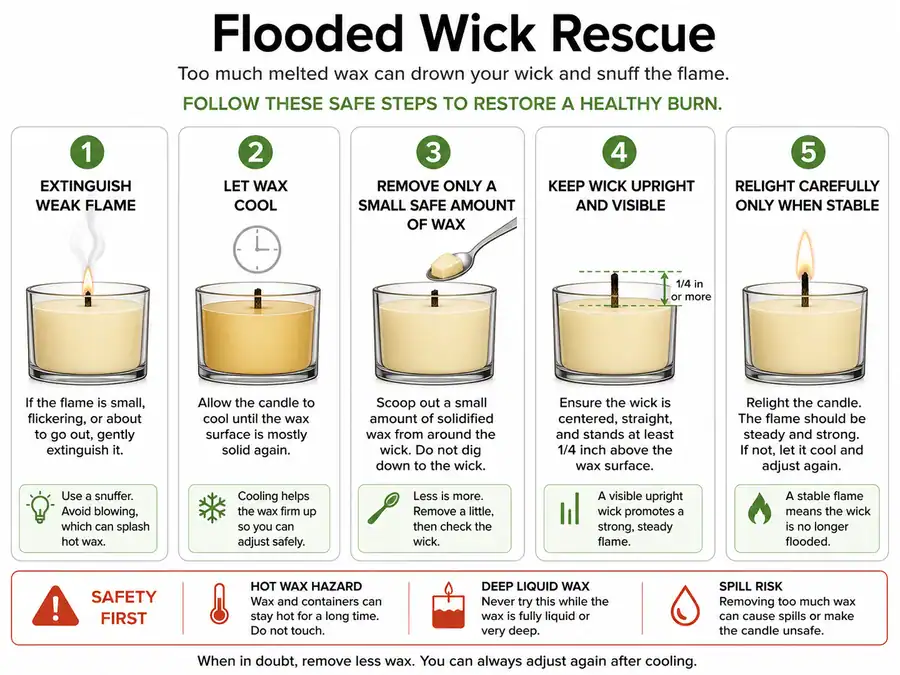 Flooded Wick Rescue

Too much melted wax can drown your wick and snuff the flame.

FOLLOW THESE SAFE STEPS TO RESTORE A HEALTHY BURN.

1
EXTINGUISH WEAK FLAME

If the flame is small, flickering, or about to go out, gently extinguish it.

Use a snuffer. Avoid blowing, which can splash hot wax.

2
LET WAX COOL

Allow the candle to cool until the wax surface is mostly solid again.

Cooling helps the wax firm up so you can adjust safely.

3
REMOVE ONLY A SMALL SAFE AMOUNT OF WAX

Scoop out a small amount of solidified wax from around the wick. Do not dig down to the wick.

Less is more. Remove a little, then check the wick.

4
KEEP WICK UPRIGHT AND VISIBLE

1/4 in or more

Ensure the wick is centered, straight, and stands at least 1/4 inch above the wax surface.

A visible upright wick promotes a strong, steady flame.

5
RELIGHT CAREFULLY ONLY WHEN STABLE

Relight the candle. The flame should be steady and strong. If not, let it cool and adjust again.

A stable flame means the wick is no longer flooded.

SAFETY FIRST

HOT WAX HAZARD
Wax and containers can stay hot for a long time. Do not touch.

DEEP LIQUID WAX
Never try this while the wax is fully liquid or very deep.

SPILL RISK
Removing too much wax can cause spills or make the candle unsafe.

When in doubt, remove less wax. You can always adjust again after cooling.