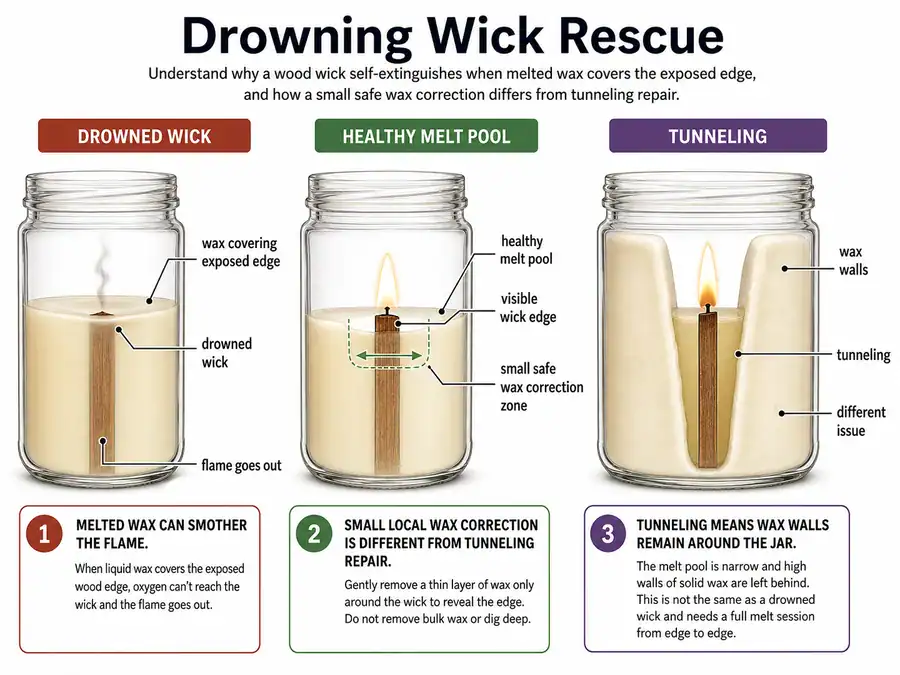 Drowning Wick Rescue

Understand why a wood wick self-extinguishes when melted wax covers the exposed edge, and how a small safe wax correction differs from tunneling repair.

DROWNED WICK

wax covering exposed edge

drowned wick

flame goes out

HEALTHY MELT POOL

healthy melt pool

visible wick edge

small safe wax correction zone

TUNNELING

wax walls

tunneling

different issue

1 MELTED WAX CAN SMOTHER THE FLAME.

When liquid wax covers the exposed wood edge, oxygen can't reach the wick and the flame goes out.

2 SMALL LOCAL WAX CORRECTION IS DIFFERENT FROM TUNNELING REPAIR.

Gently remove a thin layer of wax only around the wick to reveal the edge. Do not remove bulk wax or dig deep.

3 TUNNELING MEANS WAX WALLS REMAIN AROUND THE JAR.

The melt pool is narrow and high walls of solid wax are left behind. This is not the same as a drowned wick and needs a full melt session from edge to edge.