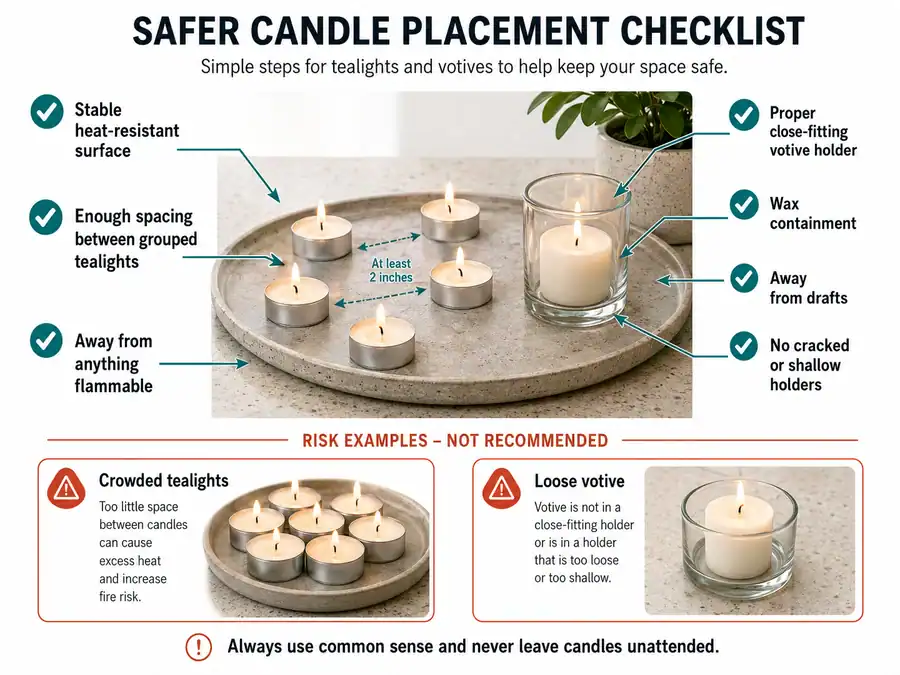 SAFER CANDLE PLACEMENT CHECKLIST

Simple steps for tealights and votives to help keep your space safe.

Stable heat-resistant surface

Enough spacing between grouped tealights

Away from anything flammable

At least 2 inches

Proper close-fitting votive holder

Wax containment

Away from drafts

No cracked or shallow holders

RISK EXAMPLES – NOT RECOMMENDED

Crowded tealights

Too little space between candles can cause excess heat and increase fire risk.

Loose votive

Votive is not in a close-fitting holder or is in a holder that is too loose or too shallow.

Always use common sense and never leave candles unattended.