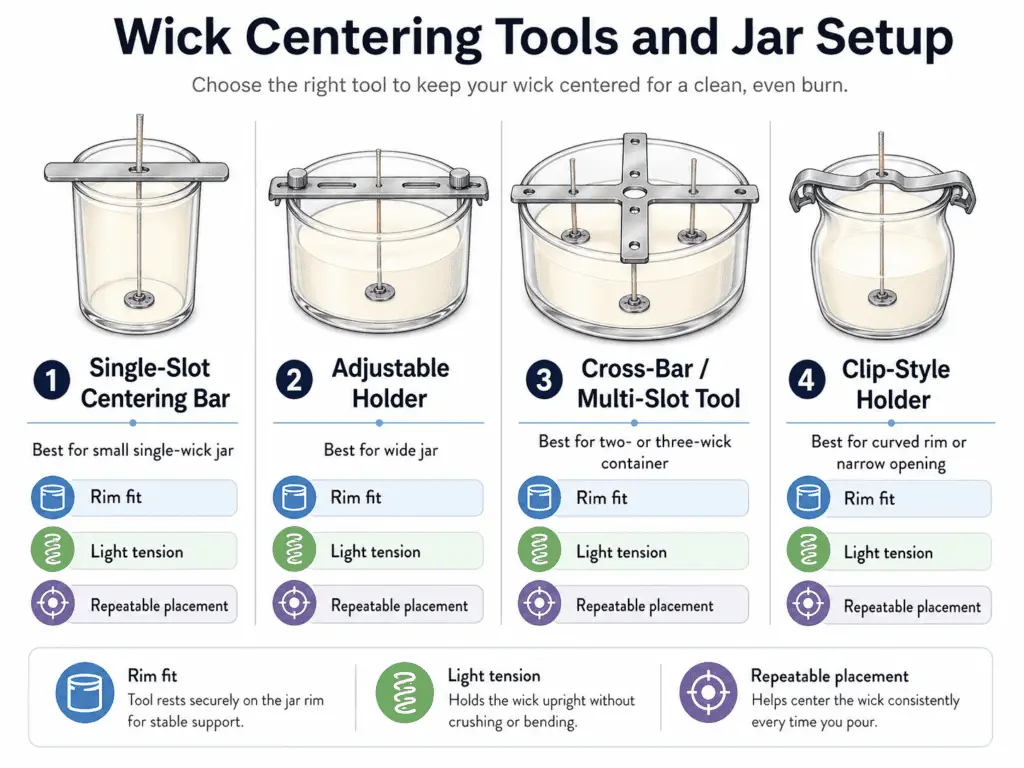 Wick Centering Tools and Jar Setup

Choose the right tool to keep your wick centered for a clean, even burn.

1 Single-Slot Centering Bar

Best for small single-wick jar

Rim fit

Light tension

Repeatable placement

2 Adjustable Holder

Best for wide jar

Rim fit

Light tension

Repeatable placement

3 Cross-Bar / Multi-Slot Tool

Best for two- or three-wick container

Rim fit

Light tension

Repeatable placement

4 Clip-Style Holder

Best for curved rim or narrow opening

Rim fit

Light tension

Repeatable placement

Rim fit
Tool rests securely on the jar rim for stable support.

Light tension
Holds the wick upright without crushing or bending.

Repeatable placement
Helps center the wick consistently every time you pour.