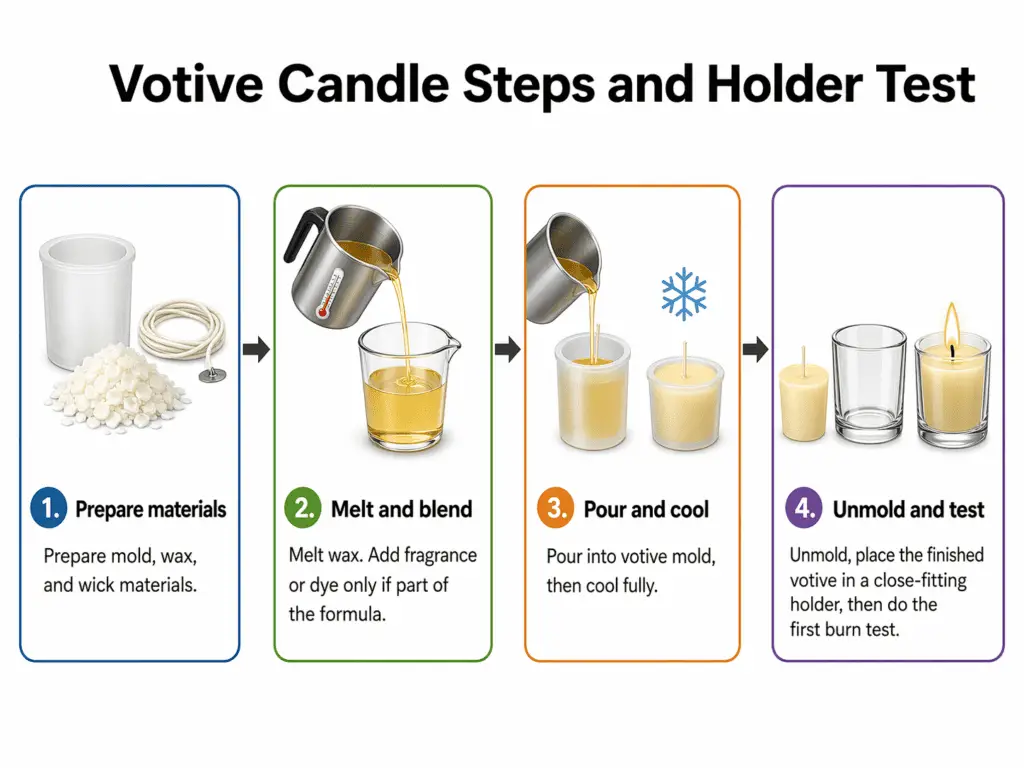 Votive Candle Steps and Holder Test

1. Prepare materials

Prepare mold, wax, and wick materials.

2. Melt and blend

Melt wax. Add fragrance or dye only if part of the formula.

3. Pour and cool

Pour into votive mold, then cool fully.

4. Unmold and test

Unmold, place the finished votive in a close-fitting holder, then do the first burn test.