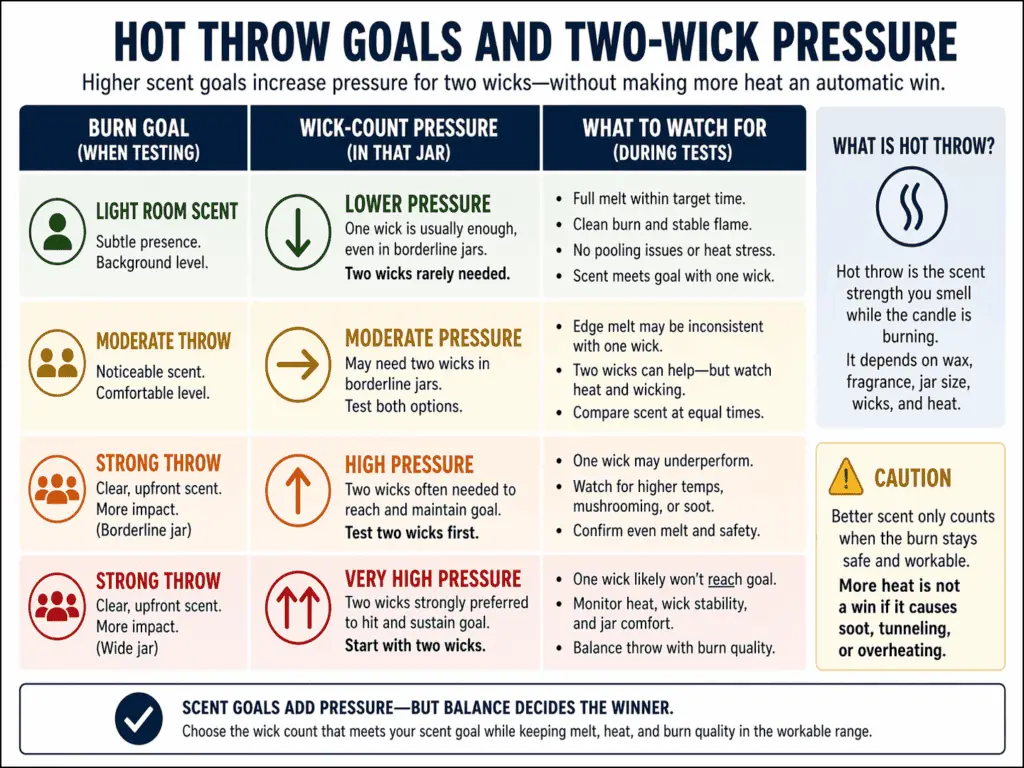 HOT THROW GOALS AND TWO-WICK PRESSURE

Higher scent goals increase pressure for two wicks—without making more heat an automatic win.

| BURN GOAL (WHEN TESTING) | WICK-COUNT PRESSURE (IN THAT JAR) | WHAT TO WATCH FOR (DURING TESTS) |
|---|---|---|
| LIGHT ROOM SCENT Subtle presence. Background level. | LOWER PRESSURE One wick is usually enough, even in borderline jars. Two wicks rarely needed. | • Full melt within target time. • Clean burn and stable flame. • No pooling issues or heat stress. • Scent meets goal with one wick. |
| MODERATE THROW Noticeable scent. Comfortable level. | MODERATE PRESSURE May need two wicks in borderline jars. Test both options. | • Edge melt may be inconsistent with one wick. • Two wicks can help—but watch heat and wicking. • Compare scent at equal times. |
| STRONG THROW Clear, upfront scent. More impact. (Borderline jar) | HIGH PRESSURE Two wicks often needed to reach and maintain goal. Test two wicks first. | • One wick may underperform. • Watch for higher temps, mushrooming, or soot. • Confirm even melt and safety. |
| STRONG THROW Clear, upfront scent. More impact. (Wide jar) | VERY HIGH PRESSURE Two wicks strongly preferred to hit and sustain goal. Start with two wicks. | • One wick likely won't reach goal. • Monitor heat, wick stability, and jar comfort. • Balance throw with burn quality. |

WHAT IS HOT THROW?

Hot throw is the scent strength you smell while the candle is burning. It depends on wax, fragrance, jar size, wicks, and heat.

CAUTION

Better scent only counts when the burn stays safe and workable. More heat is not a win if it causes soot, tunneling, or overheating.

SCENT GOALS ADD PRESSURE—BUT BALANCE DECIDES THE WINNER.
Choose the wick count that meets your scent goal while keeping melt, heat, and burn quality in the workable range.