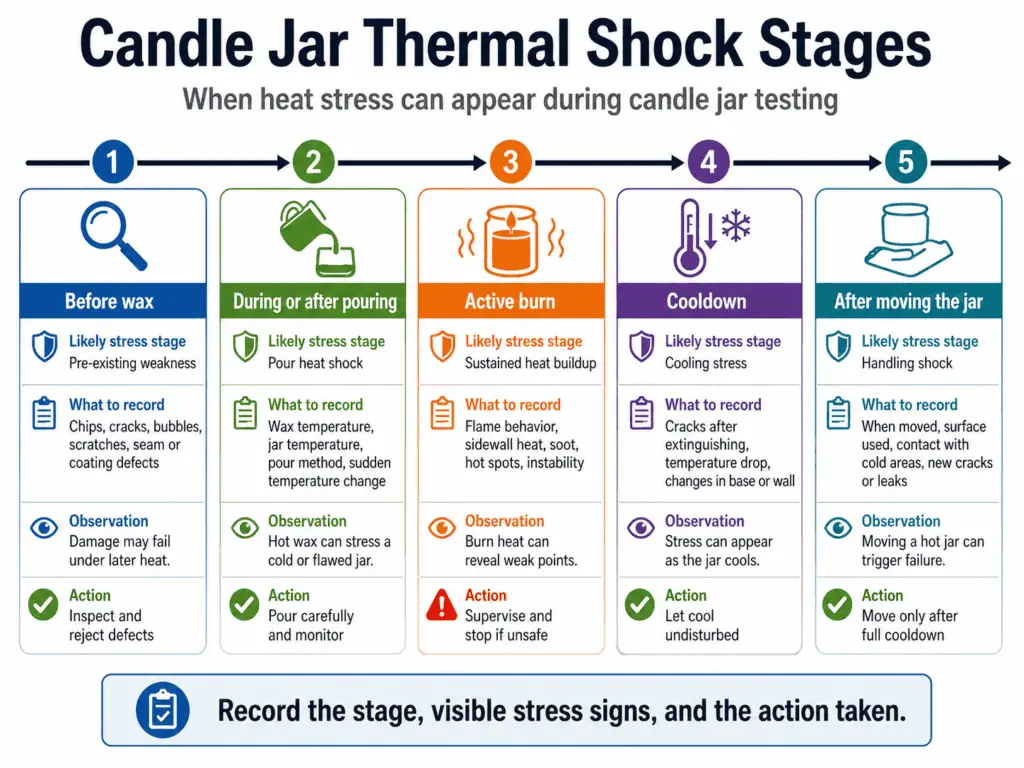 Candle Jar Thermal Shock Stages

When heat stress can appear during candle jar testing

1

Before wax

Likely stress stage
Pre-existing weakness

What to record
Chips, cracks, bubbles, scratches, seam or coating defects

Observation
Damage may fail under later heat.

Action
Inspect and reject defects

2

During or after pouring

Likely stress stage
Pour heat shock

What to record
Wax temperature, jar temperature, pour method, sudden temperature change

Observation
Hot wax can stress a cold or flawed jar.

Action
Pour carefully and monitor

3

Active burn

Likely stress stage
Sustained heat buildup

What to record
Flame behavior, sidewall heat, soot, hot spots, instability

Observation
Burn heat can reveal weak points.

Action
Supervise and stop if unsafe

4

Cooldown

Likely stress stage
Cooling stress

What to record
Cracks after extinguishing, temperature drop, changes in base or wall

Observation
Stress can appear as the jar cools.

Action
Let cool undisturbed

5

After moving the jar

Likely stress stage
Handling shock

What to record
When moved, surface used, contact with cold areas, new cracks or leaks

Observation
Moving a hot jar can trigger failure.

Action
Move only after full cooldown

Record the stage, visible stress signs, and the action taken.