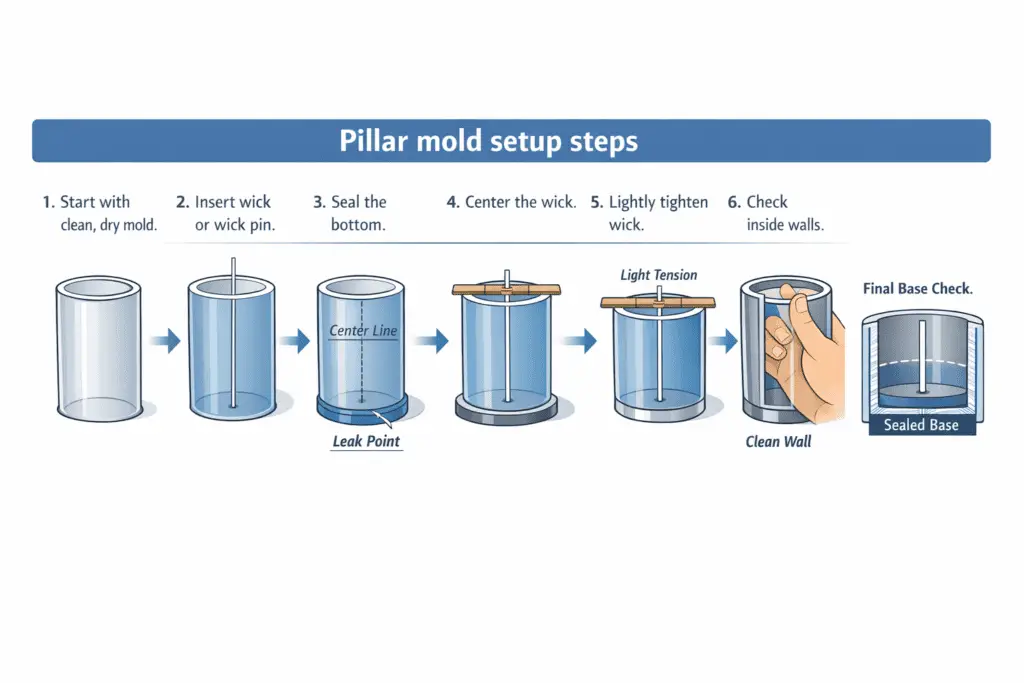 Pillar mold setup steps

1. Start with clean, dry mold.

2. Insert wick or wick pin.

3. Seal the bottom.

4. Center the wick.

5. Lightly tighten wick.

6. Check inside walls.

Center Line

Leak Point

Light Tension

Clean Wall

Final Base Check.

Sealed Base