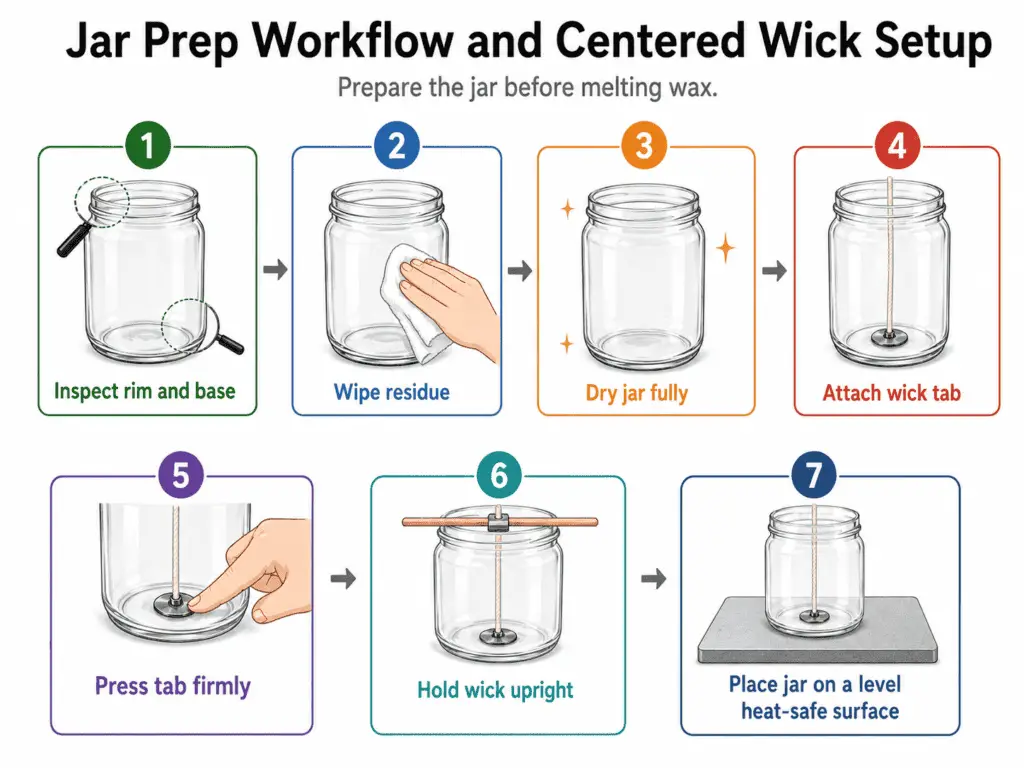 Jar Prep Workflow and Centered Wick Setup

Prepare the jar before melting wax.

1
Inspect rim and base

2
Wipe residue

3
Dry jar fully

4
Attach wick tab

5
Press tab firmly

6
Hold wick upright

7
Place jar on a level heat-safe surface