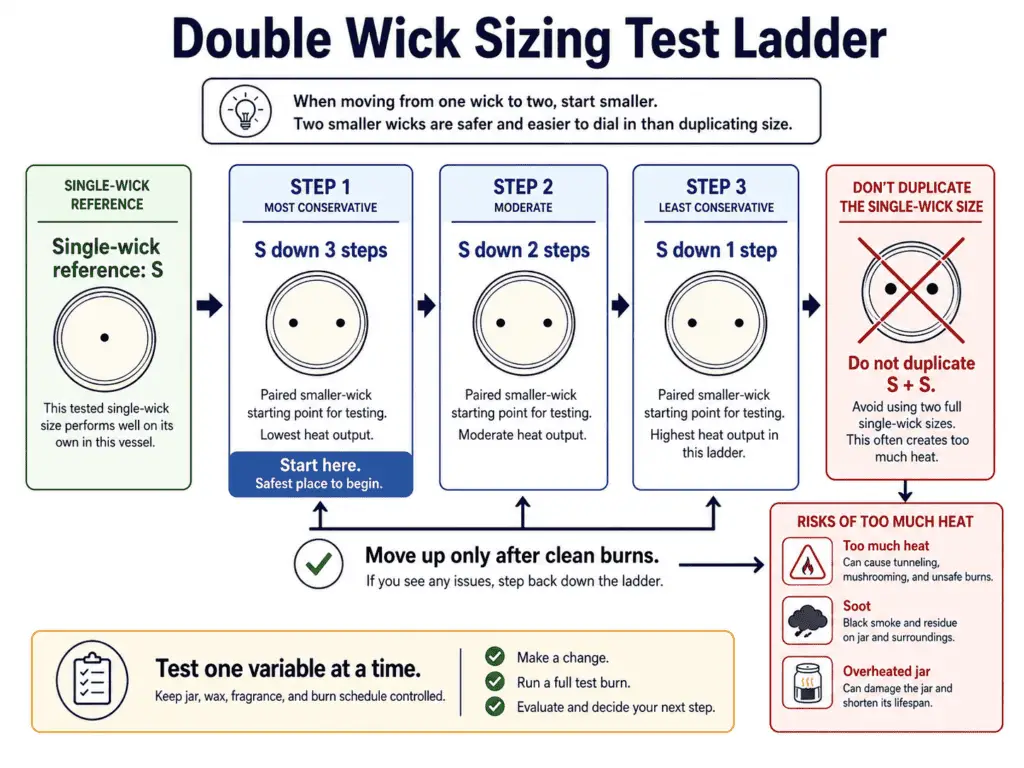 Double Wick Sizing Test Ladder

When moving from one wick to two, start smaller.
Two smaller wicks are safer and easier to dial in than duplicating size.

SINGLE-WICK REFERENCE

Single-wick reference: S

This tested single-wick size performs well on its own in this vessel.

STEP 1
MOST CONSERVATIVE

S down 3 steps

Paired smaller-wick starting point for testing.
Lowest heat output.

Start here.
Safest place to begin.

STEP 2
MODERATE

S down 2 steps

Paired smaller-wick starting point for testing.
Moderate heat output.

STEP 3
LEAST CONSERVATIVE

S down 1 step

Paired smaller-wick starting point for testing.
Highest heat output in this ladder.

DON'T DUPLICATE THE SINGLE-WICK SIZE

Do not duplicate S + S.

Avoid using two full single-wick sizes.
This often creates too much heat.

Move up only after clean burns.
If you see any issues, step back down the ladder.

RISKS OF TOO MUCH HEAT

Too much heat
Can cause tunneling, mushrooming, and unsafe burns.

Soot
Black smoke and residue on jar and surroundings.

Overheated jar
Can damage the jar and shorten its lifespan.

Test one variable at a time.
Keep jar, wax, fragrance, and burn schedule controlled.

Make a change.
Run a full test burn.
Evaluate and decide your next step.