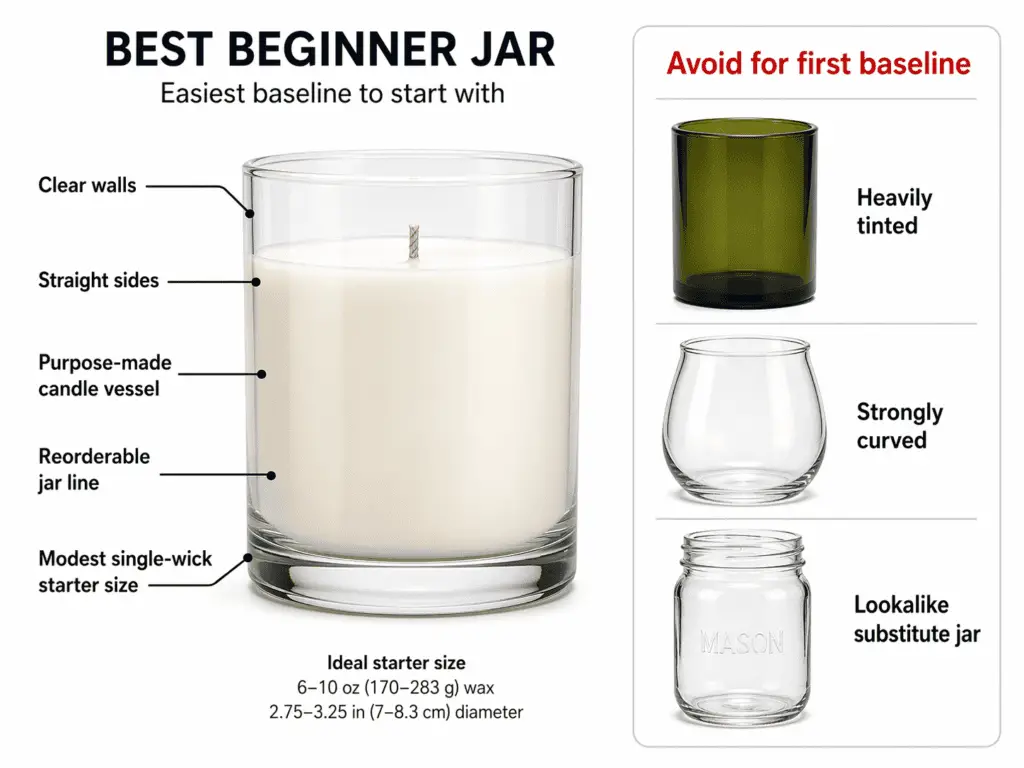 BEST BEGINNER JAR

Easiest baseline to start with

Clear walls

Straight sides

Purpose-made candle vessel

Reorderable jar line

Modest single-wick starter size

Ideal starter size
6–10 oz (170–283 g) wax
2.75–3.25 in (7–8.3 cm) diameter

Avoid for first baseline

Heavily tinted

Strongly curved

MASON

Lookalike substitute jar