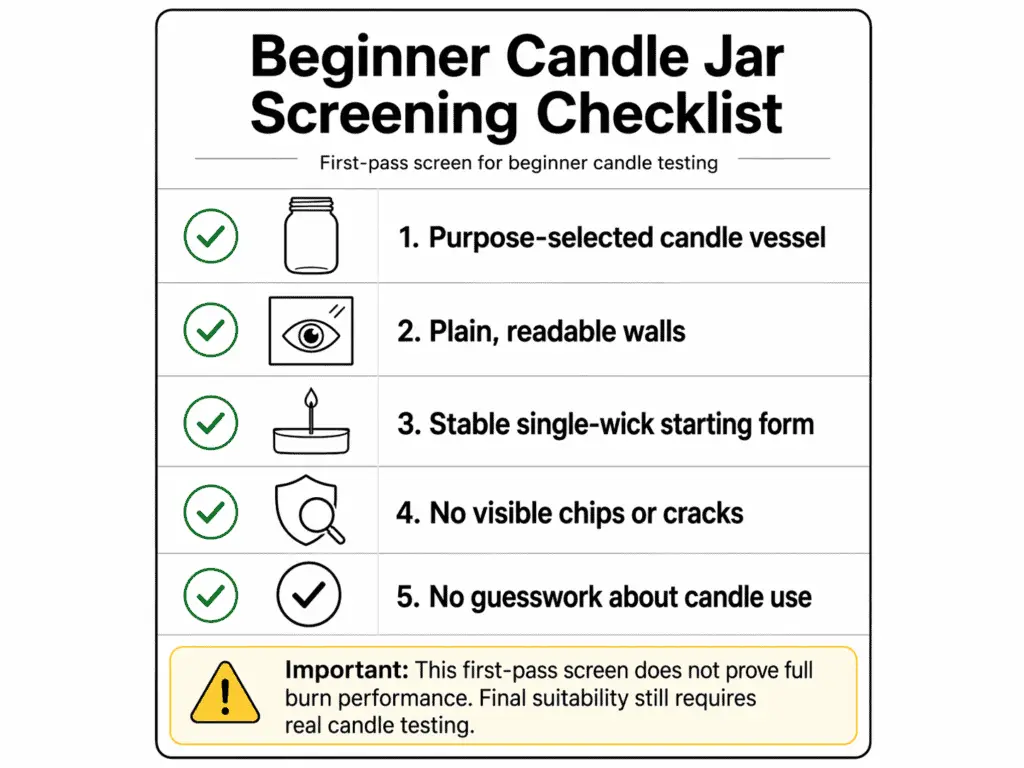 Beginner Candle Jar Screening Checklist

First-pass screen for beginner candle testing

1. Purpose-selected candle vessel

2. Plain, readable walls

3. Stable single-wick starting form

4. No visible chips or cracks

5. No guesswork about candle use

Important: This first-pass screen does not prove full burn performance. Final suitability still requires real candle testing.