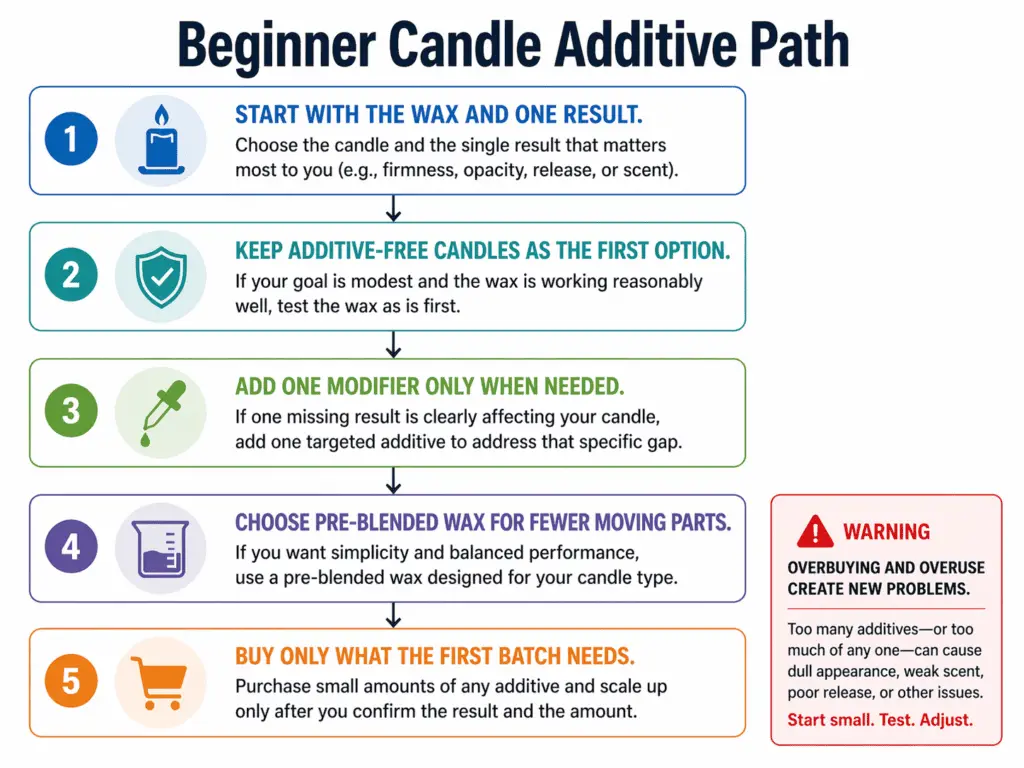 Beginner Candle Additive Path

1
START WITH THE WAX AND ONE RESULT.
Choose the candle and the single result that matters most to you (e.g., firmness, opacity, release, or scent).

2
KEEP ADDITIVE-FREE CANDLES AS THE FIRST OPTION.
If your goal is modest and the wax is working reasonably well, test the wax as is first.

3
ADD ONE MODIFIER ONLY WHEN NEEDED.
If one missing result is clearly affecting your candle, add one targeted additive to address that specific gap.

4
CHOOSE PRE-BLENDED WAX FOR FEWER MOVING PARTS.
If you want simplicity and balanced performance, use a pre-blended wax designed for your candle type.

5
BUY ONLY WHAT THE FIRST BATCH NEEDS.
Purchase small amounts of any additive and scale up only after you confirm the result and the amount.

WARNING
OVERBUYING AND OVERUSE CREATE NEW PROBLEMS.
Too many additives—or too much of any one—can cause dull appearance, weak scent, poor release, or other issues.
Start small. Test. Adjust.