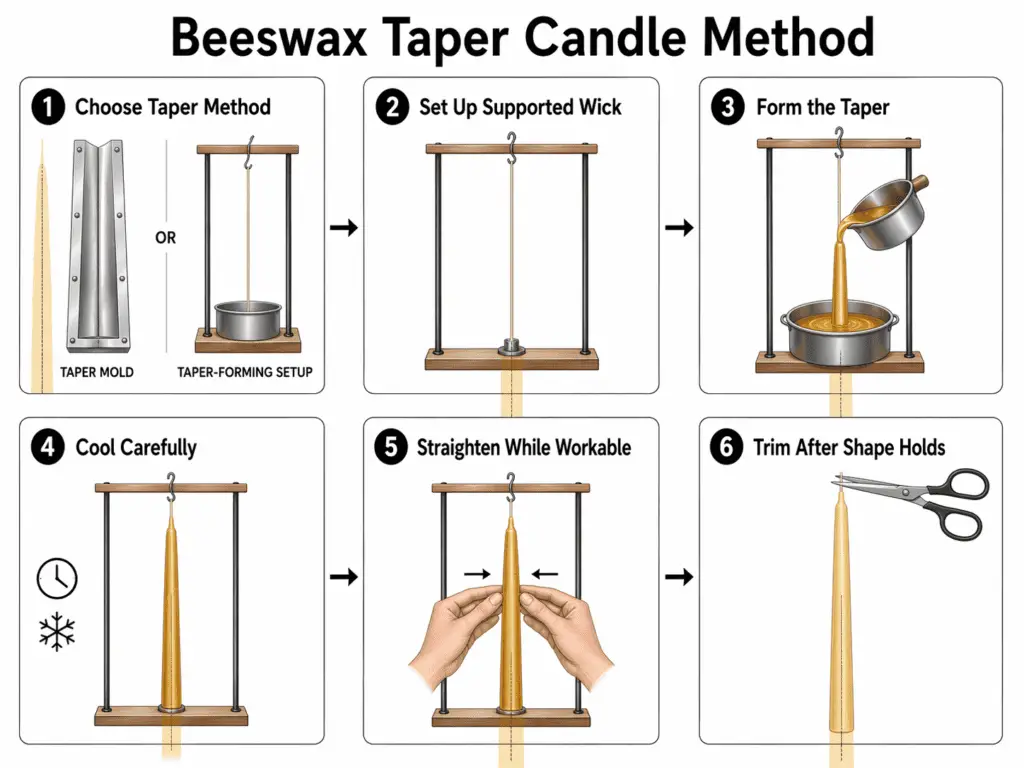 Beeswax Taper Candle Method

1 Choose Taper Method

OR

TAPER MOLD

TAPER-FORMING SETUP

2 Set Up Supported Wick

3 Form the Taper

4 Cool Carefully

5 Straighten While Workable

6 Trim After Shape Holds