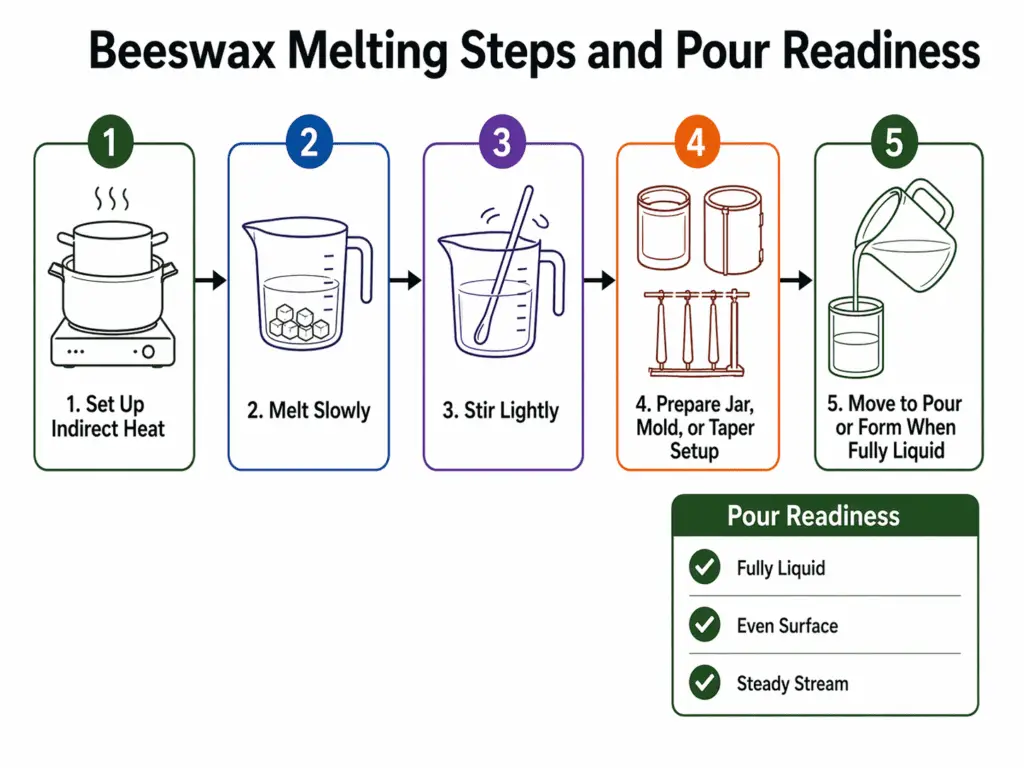 Beeswax Melting Steps and Pour Readiness

1

1. Set Up Indirect Heat

2

2. Melt Slowly

3

3. Stir Lightly

4

4. Prepare Jar, Mold, or Taper Setup

5

5. Move to Pour or Form When Fully Liquid

Pour Readiness

Fully Liquid

Even Surface

Steady Stream