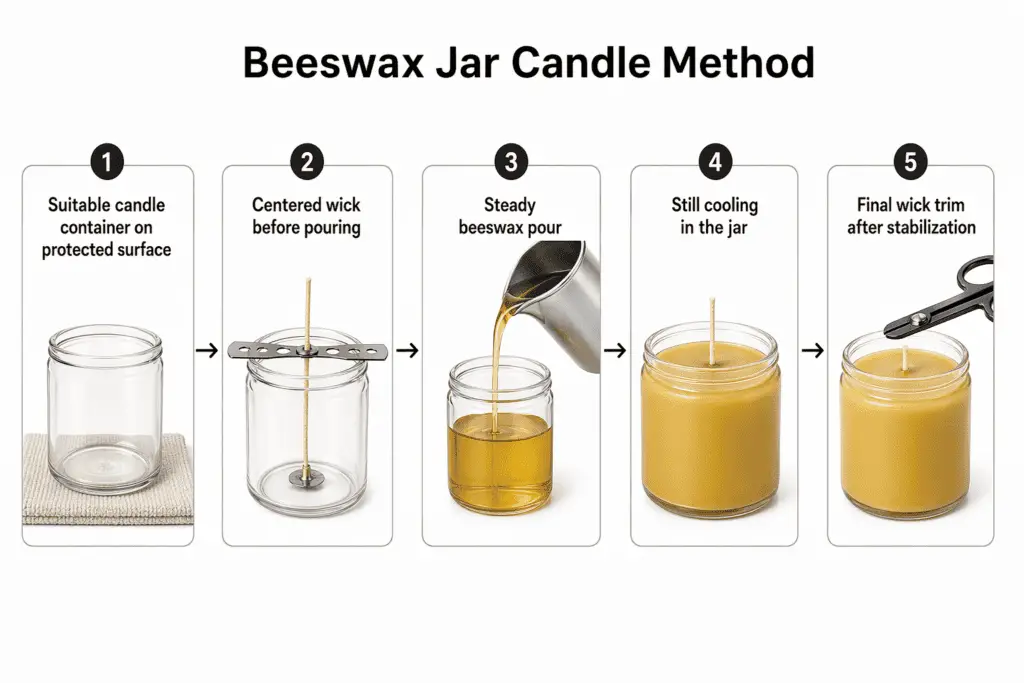 Beeswax Jar Candle Method

1
Suitable candle container on protected surface

→

2
Centered wick before pouring

→

3
Steady beeswax pour

→

4
Still cooling in the jar

→

5
Final wick trim after stabilization