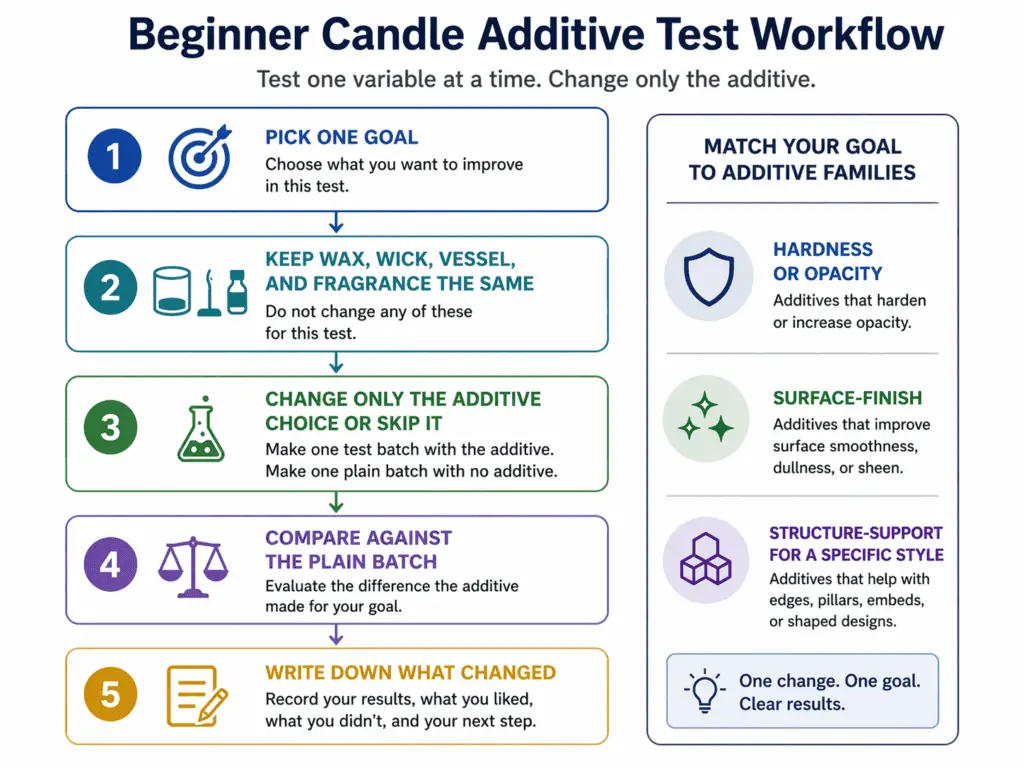 Beginner Candle Additive Test Workflow

Test one variable at a time. Change only the additive.

1 PICK ONE GOAL
Choose what you want to improve in this test.

2 KEEP WAX, WICK, VESSEL, AND FRAGRANCE THE SAME
Do not change any of these for this test.

3 CHANGE ONLY THE ADDITIVE CHOICE OR SKIP IT
Make one test batch with the additive. Make one plain batch with no additive.

4 COMPARE AGAINST THE PLAIN BATCH
Evaluate the difference the additive made for your goal.

5 WRITE DOWN WHAT CHANGED
Record your results, what you liked, what you didn't, and your next step.

MATCH YOUR GOAL TO ADDITIVE FAMILIES

HARDNESS OR OPACITY
Additives that harden or increase opacity.

SURFACE-FINISH
Additives that improve surface smoothness, dullness, or sheen.

STRUCTURE-SUPPORT FOR A SPECIFIC STYLE
Additives that help with edges, pillars, embeds, or shaped designs.

One change. One goal. Clear results.