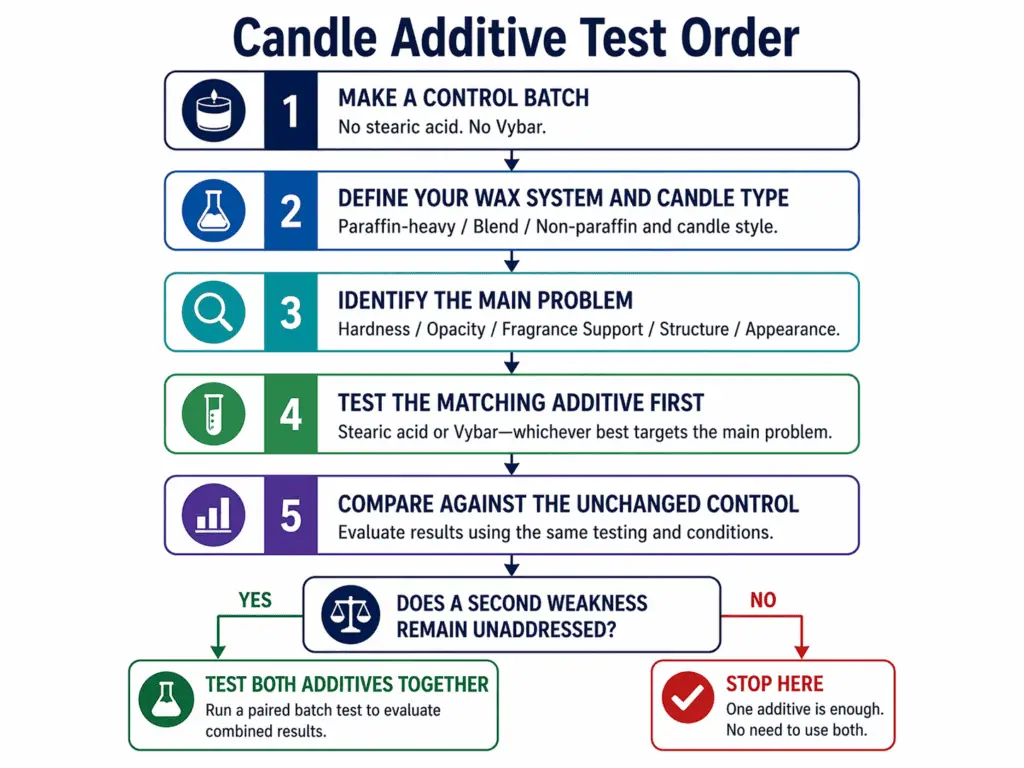 Candle Additive Test Order

1
MAKE A CONTROL BATCH
No stearic acid. No Vybar.

2
DEFINE YOUR WAX SYSTEM AND CANDLE TYPE
Paraffin-heavy / Blend / Non-paraffin and candle style.

3
IDENTIFY THE MAIN PROBLEM
Hardness / Opacity / Fragrance Support / Structure / Appearance.

4
TEST THE MATCHING ADDITIVE FIRST
Stearic acid or Vybar—whichever best targets the main problem.

5
COMPARE AGAINST THE UNCHANGED CONTROL
Evaluate results using the same testing and conditions.

DOES A SECOND WEAKNESS REMAIN UNADDRESSED?

YES

NO

TEST BOTH ADDITIVES TOGETHER
Run a paired batch test to evaluate combined results.

STOP HERE
One additive is enough. No need to use both.