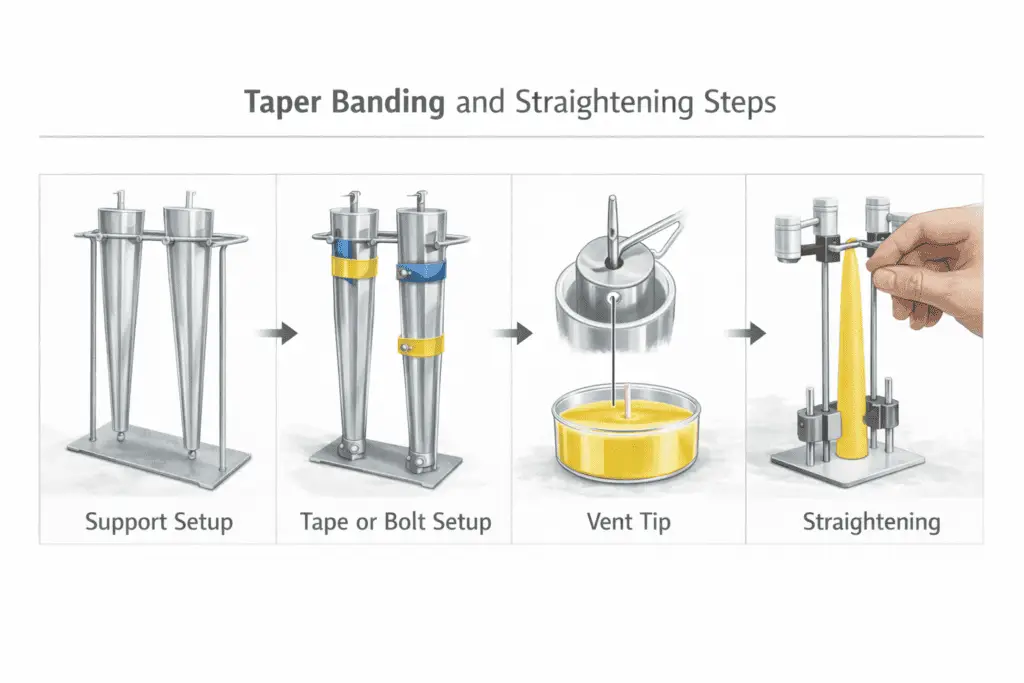 Taper Banding and Straightening Steps

Support Setup

Tape or Bolt Setup

Vent Tip

Straightening