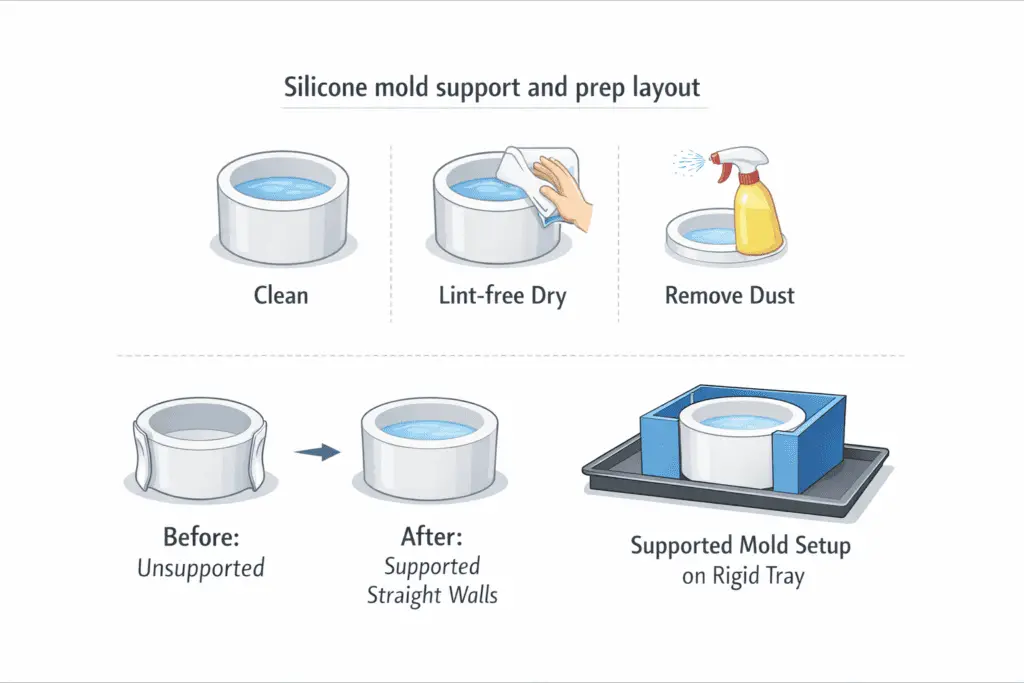 Silicone mold support and prep layout

Clean

Lint-free Dry

Remove Dust

Before:
Unsupported

After:
Supported
Straight Walls

Supported Mold Setup
on Rigid Tray