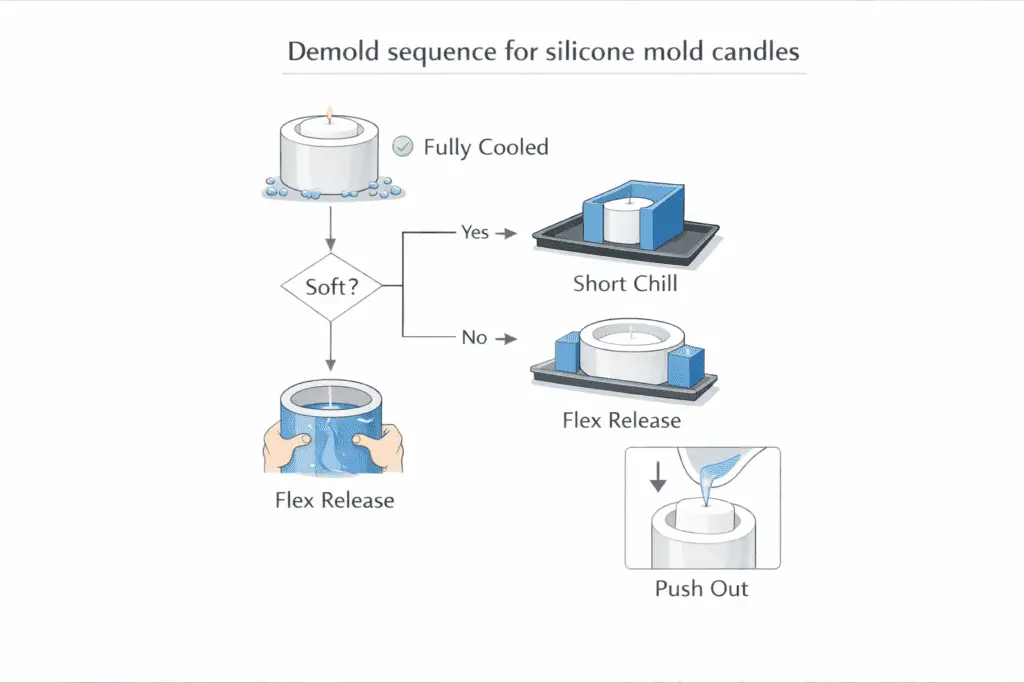 Demold sequence for silicone mold candles

Fully Cooled

Soft?

Yes

Short Chill

No

Flex Release

Flex Release

Push Out