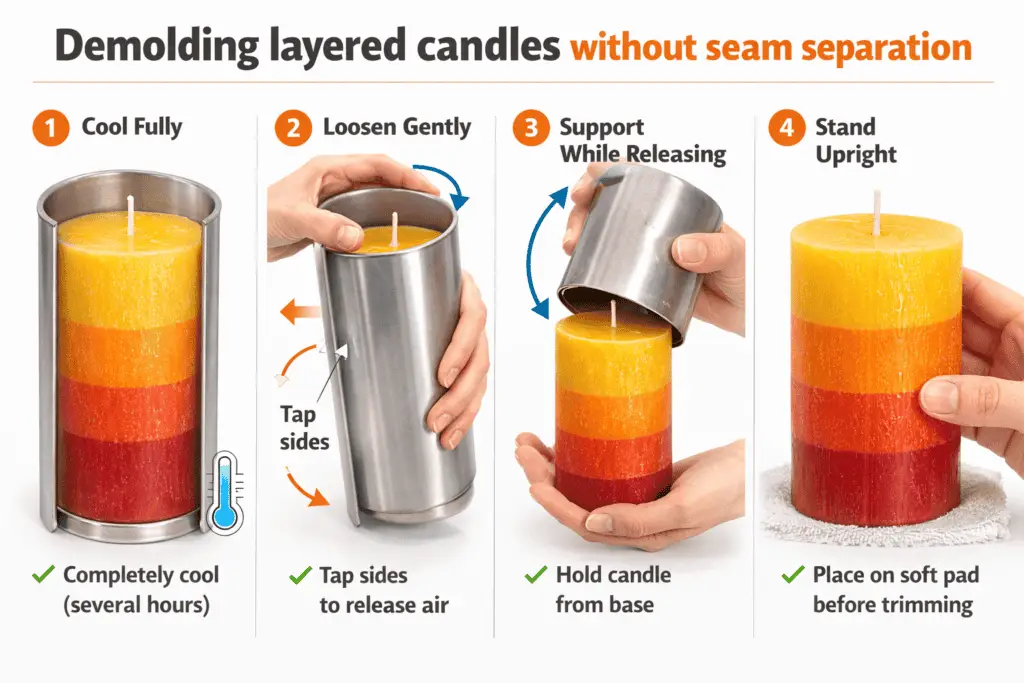 Demolding layered candles without seam separation

1 Cool Fully

✓ Completely cool (several hours)

2 Loosen Gently

Tap sides

✓ Tap sides to release air

3 Support While Releasing

✓ Hold candle from base

4 Stand Upright

✓ Place on soft pad before trimming