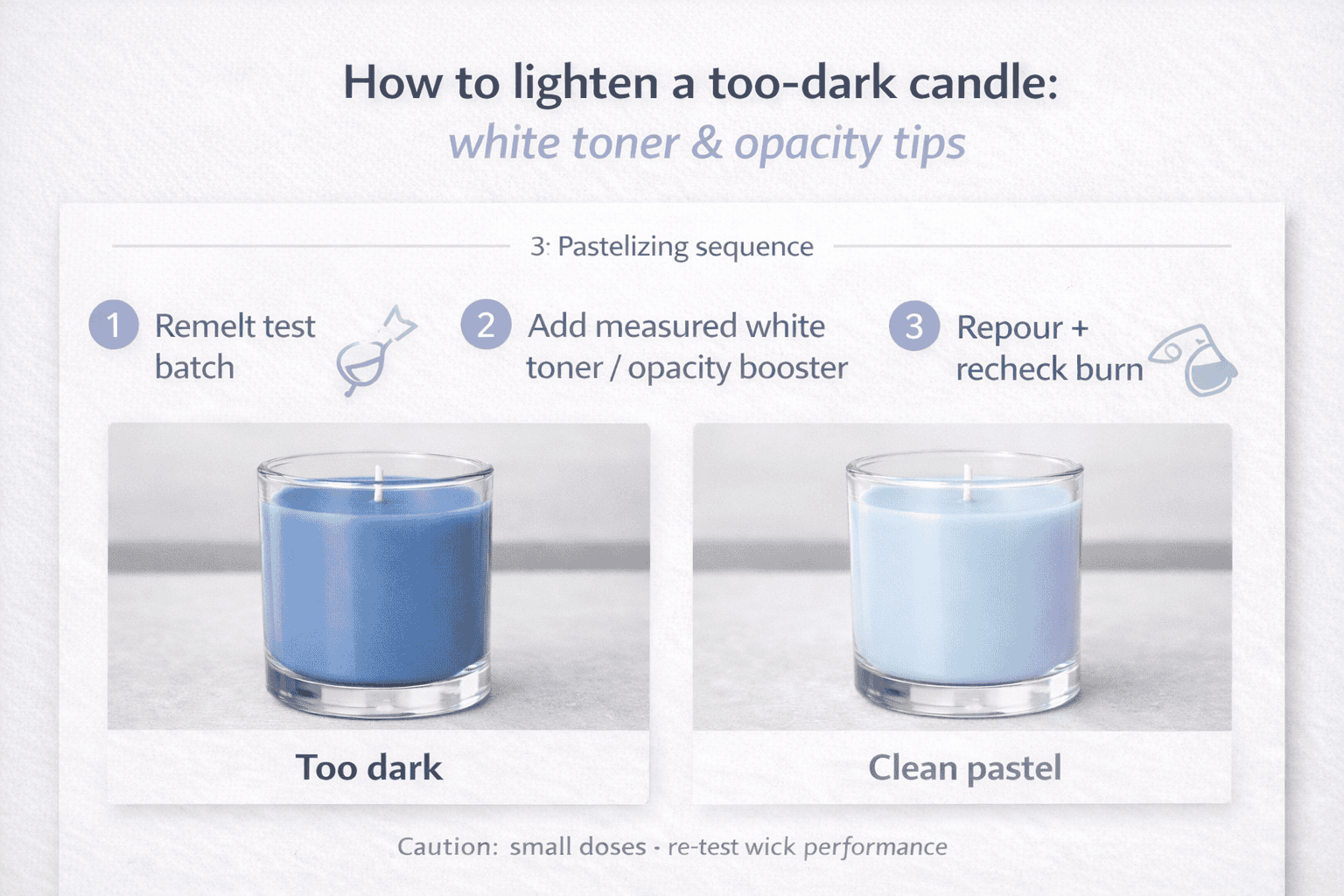 How to lighten a too-dark candle:
white toner & opacity tips

3: Pastelizing sequence

1 Remelt test batch

2 Add measured white toner / opacity booster

3 Repour + recheck burn

Too dark

Clean pastel

Caution: small doses · re-test wick performance