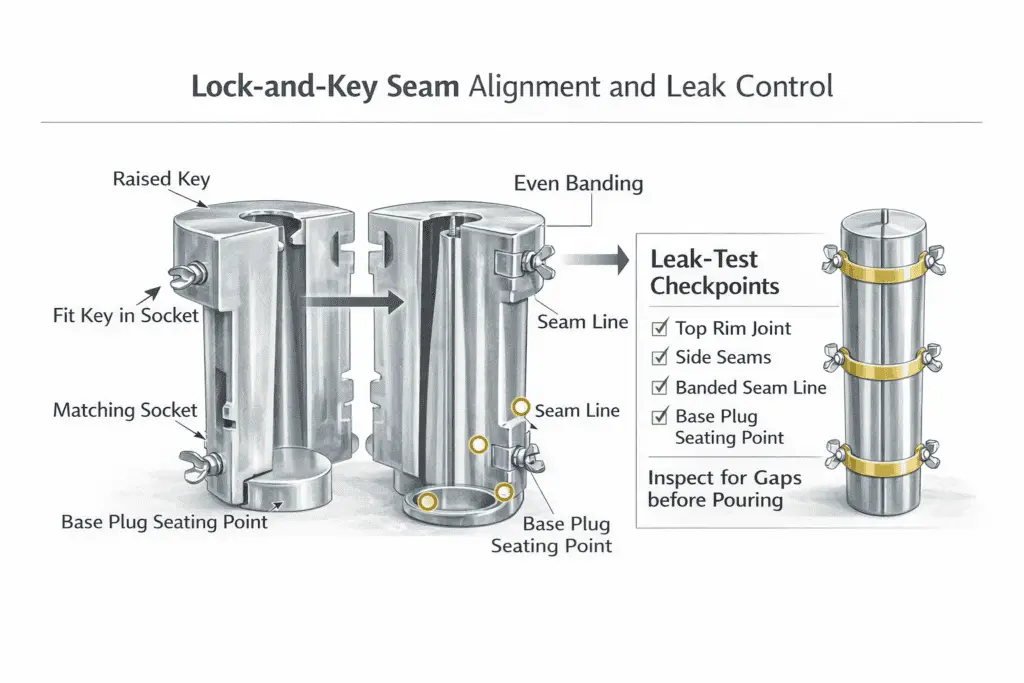 Lock-and-Key Seam Alignment and Leak Control

Raised Key

Fit Key in Socket

Matching Socket

Base Plug Seating Point

Even Banding

Seam Line

Seam Line

Base Plug Seating Point

Leak-Test Checkpoints

☑ Top Rim Joint
☑ Side Seams
☑ Banded Seam Line
☑ Base Plug Seating Point

Inspect for Gaps before Pouring