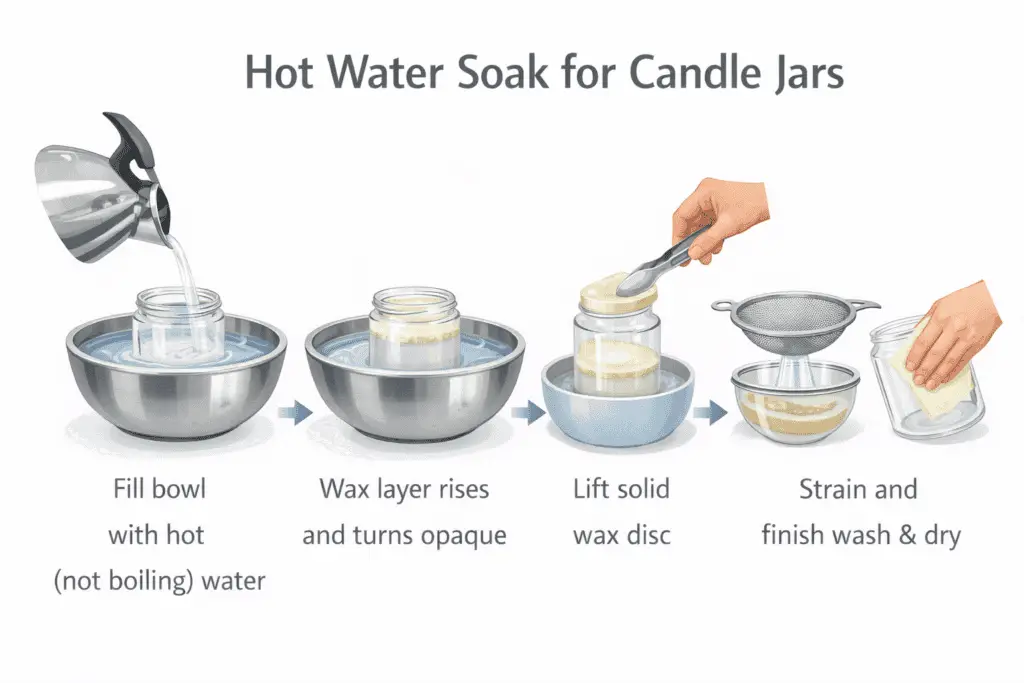 Hot Water Soak for Candle Jars

Fill bowl with hot (not boiling) water

Wax layer rises and turns opaque

Lift solid wax disc

Strain and finish wash & dry