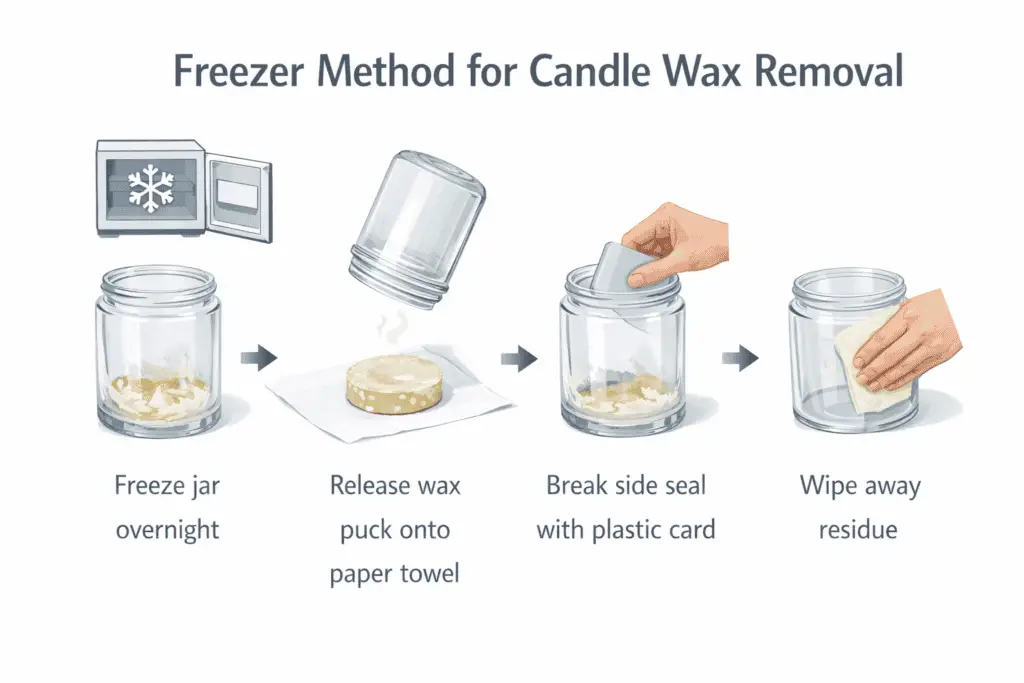 Freezer Method for Candle Wax Removal

Freeze jar overnight

Release wax puck onto paper towel

Break side seal with plastic card

Wipe away residue