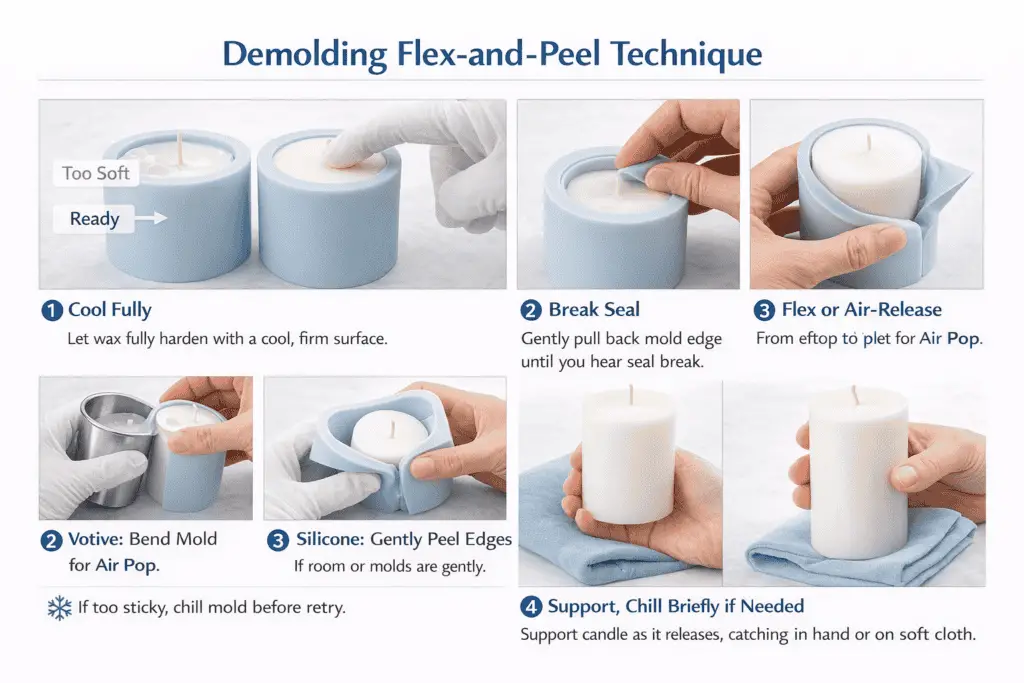 Demolding Flex-and-Peel Technique

Too Soft

Ready

1 Cool Fully

Let wax fully harden with a cool, firm surface.

2 Break Seal

Gently pull back mold edge until you hear seal break.

3 Flex or Air-Release

From eftop to plet for Air Pop.

2 Votive: Bend Mold for Air Pop.

3 Silicone: Gently Peel Edges

If room or molds are gently.

If too sticky, chill mold before retry.

4 Support, Chill Briefly if Needed

Support candle as it releases, catching in hand or on soft cloth.