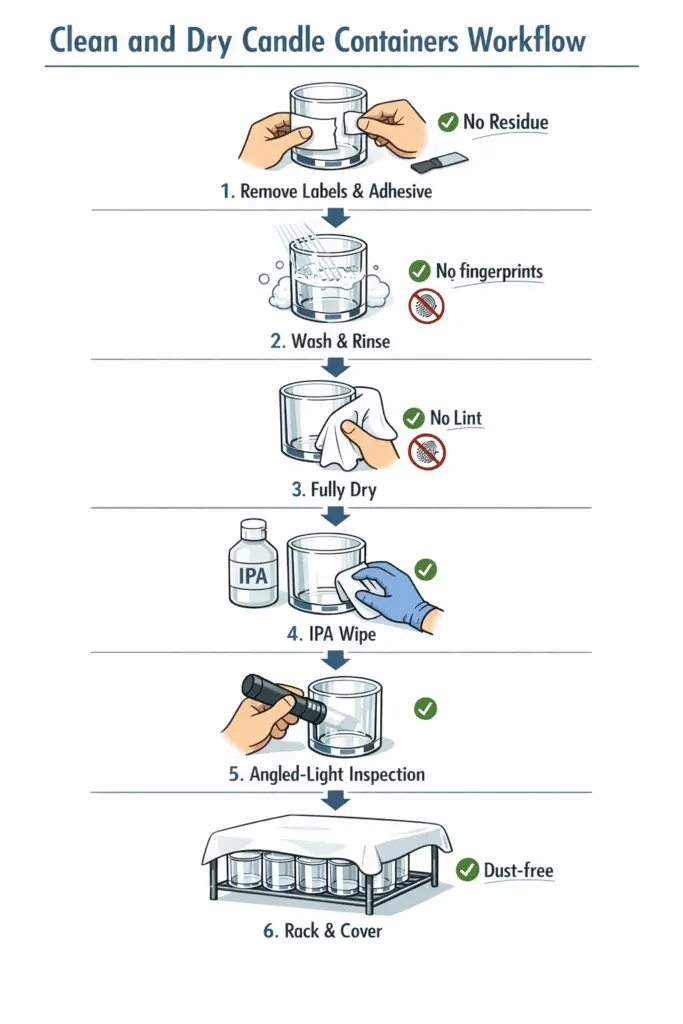 Clean and Dry Candle Containers Workflow

No Residue

1. Remove Labels & Adhesive

No fingerprints

2. Wash & Rinse

No Lint

3. Fully Dry

IPA

4. IPA Wipe

5. Angled-Light Inspection

Dust-free

6. Rack & Cover