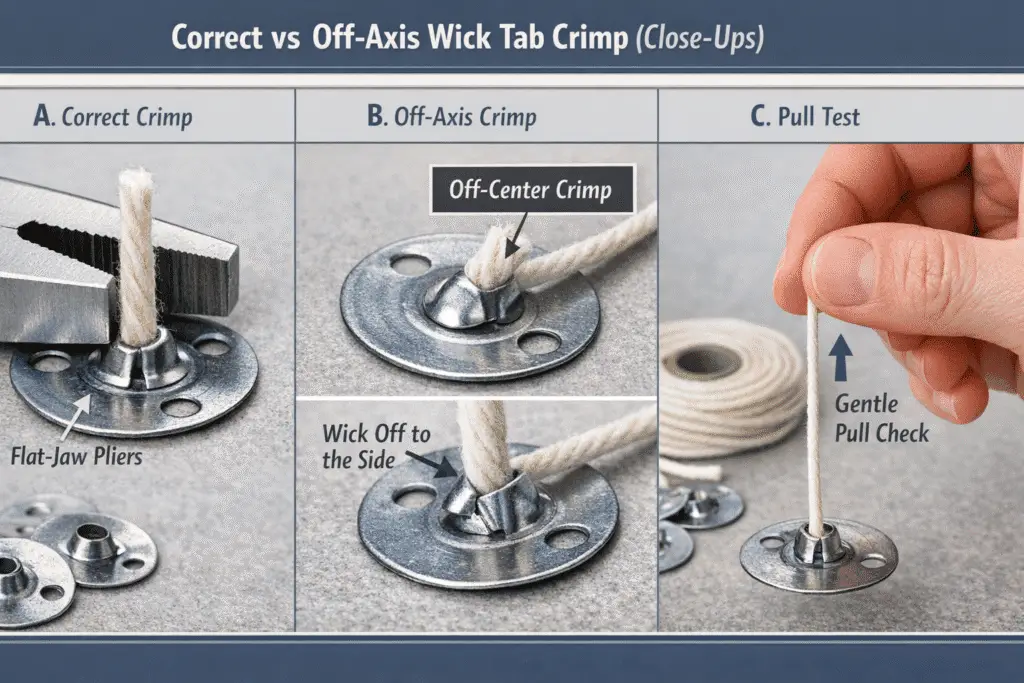 Correct vs Off-Axis Wick Tab Crimp (Close-Ups)

A. Correct Crimp

Flat-Jaw Pliers

B. Off-Axis Crimp

Off-Center Crimp

Wick Off to the Side

C. Pull Test

Gentle Pull Check