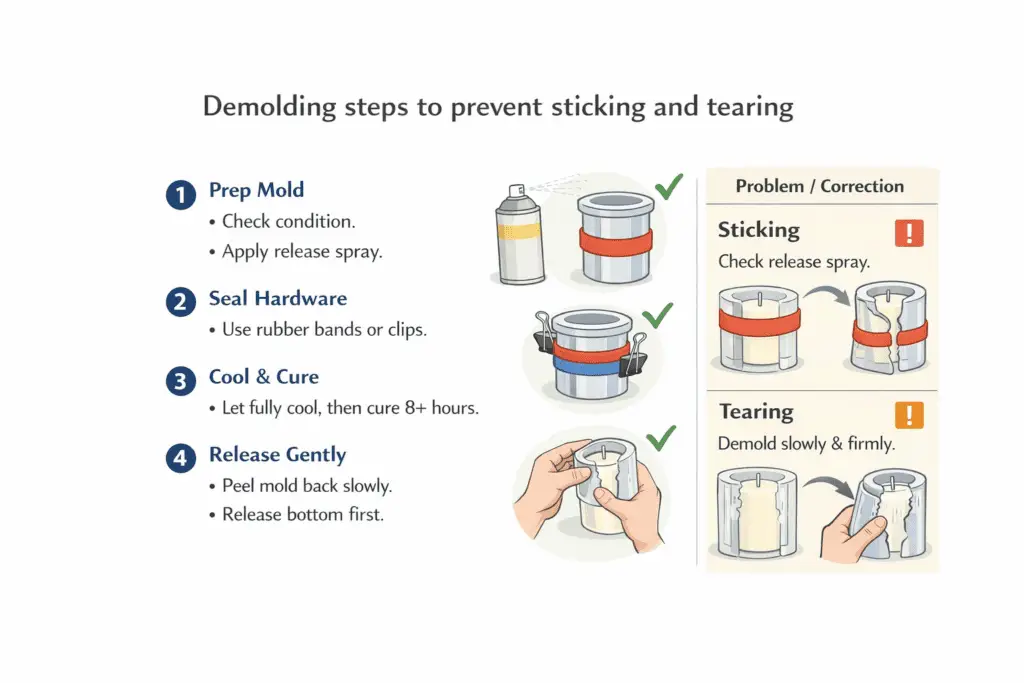 Demolding steps to prevent sticking and tearing

1 Prep Mold
• Check condition.
• Apply release spray.

2 Seal Hardware
• Use rubber bands or clips.

3 Cool & Cure
• Let fully cool, then cure 8+ hours.

4 Release Gently
• Peel mold back slowly.
• Release bottom first.

Problem / Correction

Sticking !
Check release spray.

Tearing !
Demold slowly & firmly.