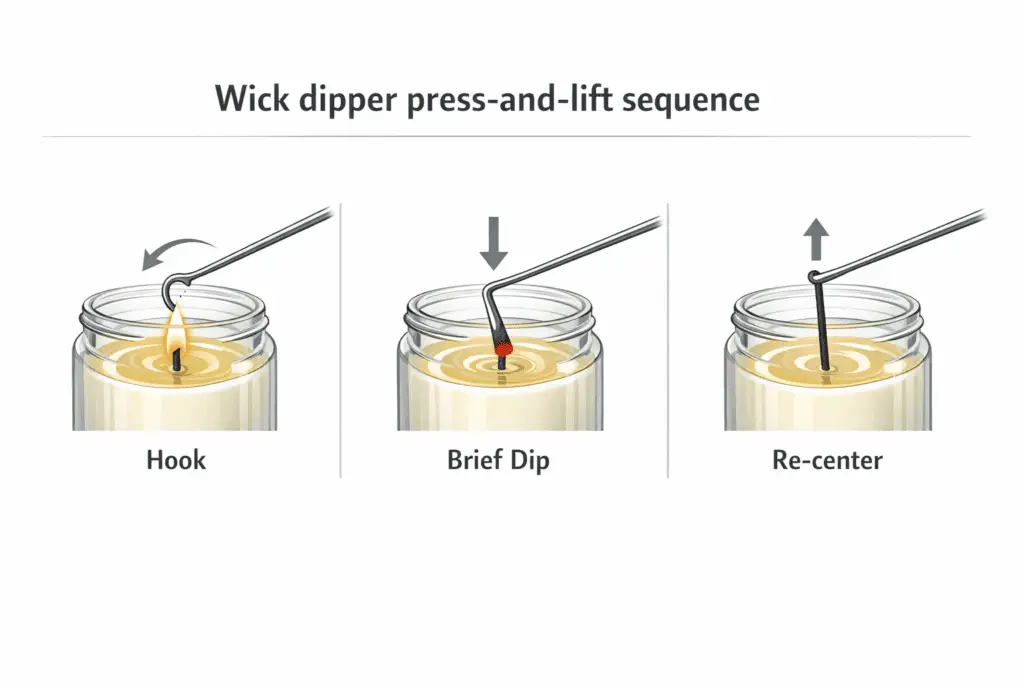 Wick dipper press-and-lift sequence

Hook

Brief Dip

Re-center