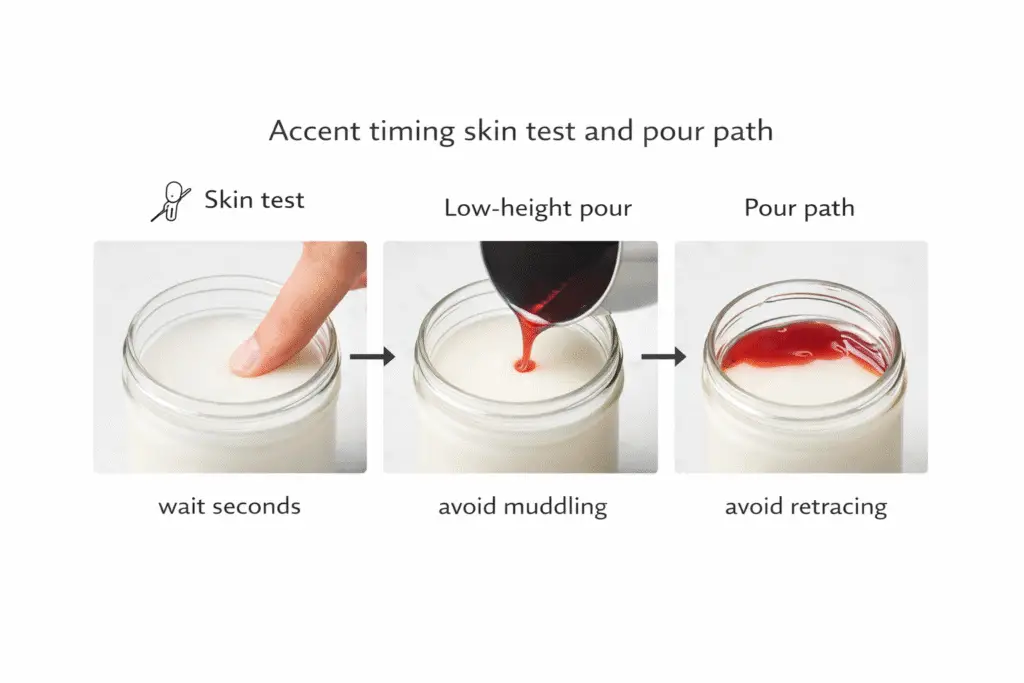 Accent timing skin test and pour path

Skin test

Low-height pour

Pour path

wait seconds

avoid muddling

avoid retracing