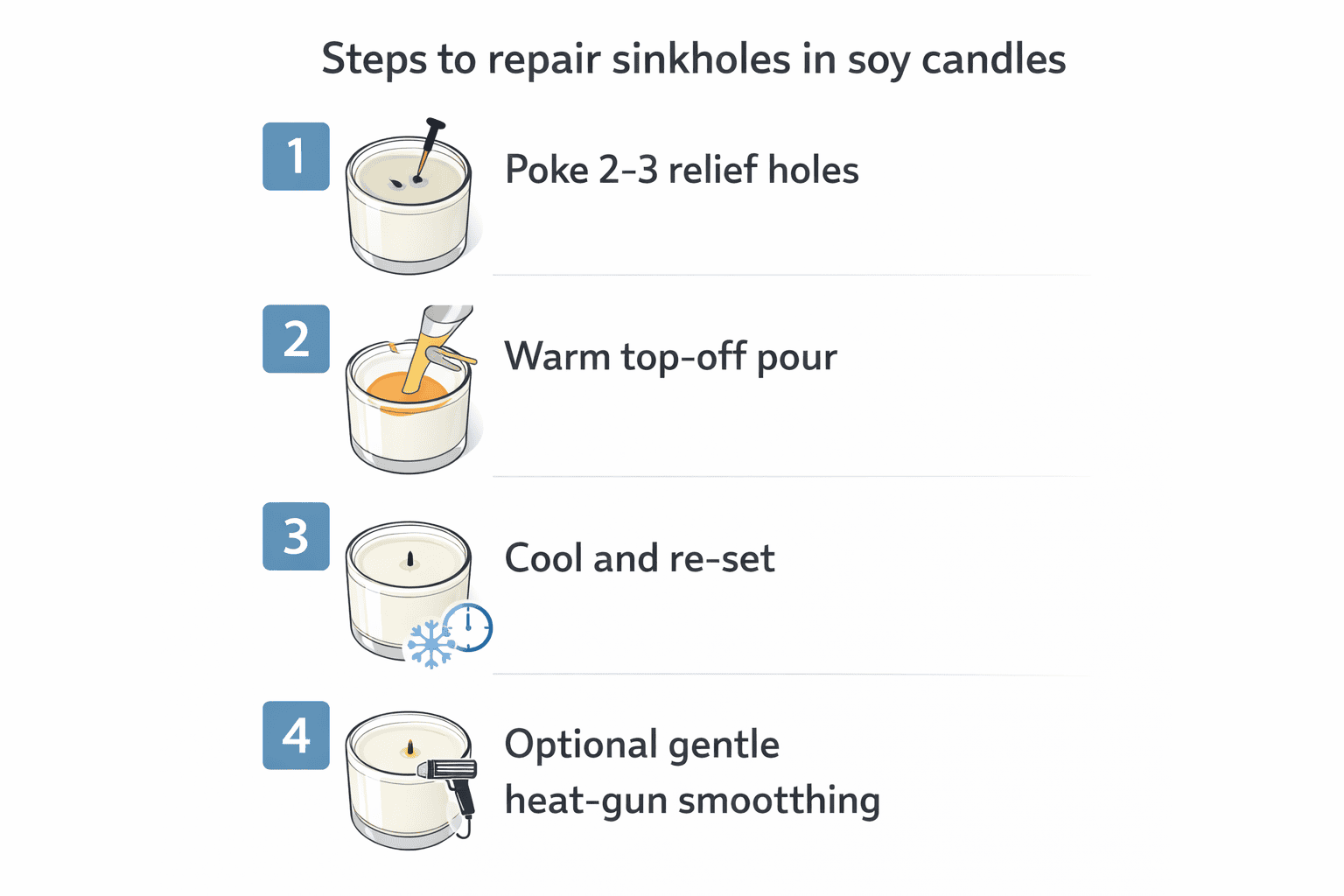 Steps to repair sinkholes in soy candles

1 Poke 2-3 relief holes

2 Warm top-off pour

3 Cool and re-set

4 Optional gentle heat-gun smootthing