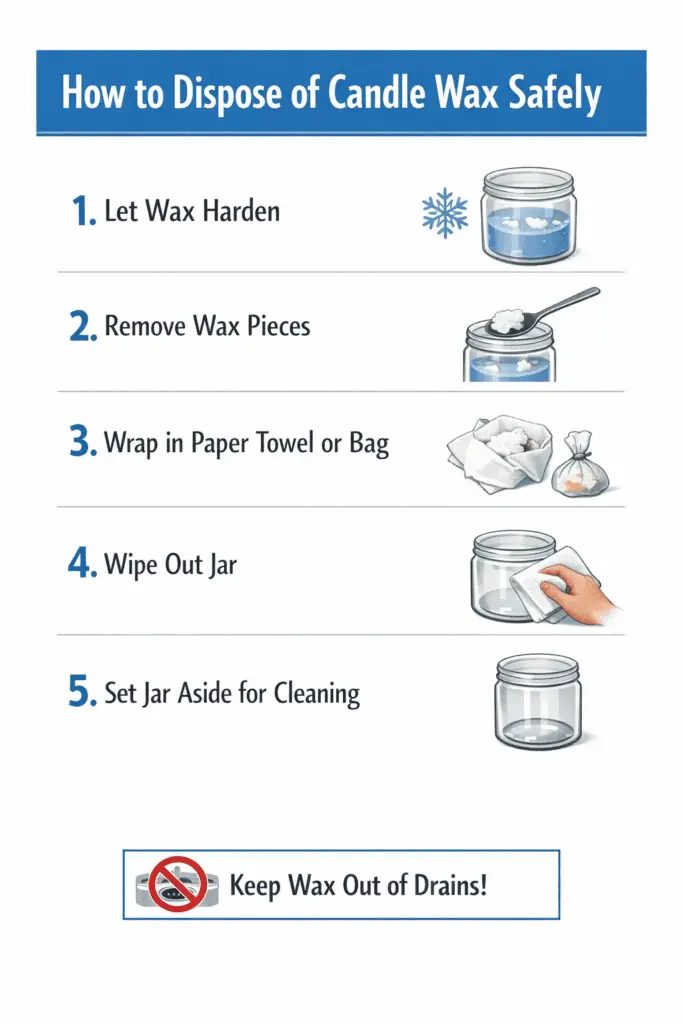 How to Dispose of Candle Wax Safely

1. Let Wax Harden

2. Remove Wax Pieces

3. Wrap in Paper Towel or Bag

4. Wipe Out Jar

5. Set Jar Aside for Cleaning

Keep Wax Out of Drains!