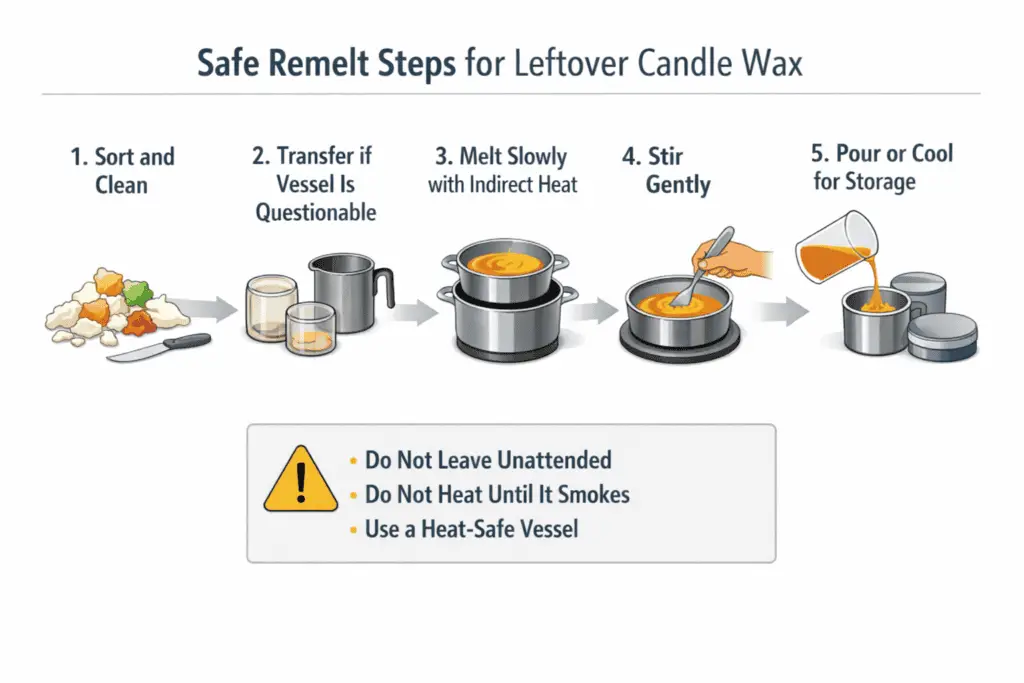 Safe Remelt Steps for Leftover Candle Wax

1. Sort and Clean

2. Transfer if Vessel Is Questionable

3. Melt Slowly with Indirect Heat

4. Stir Gently

5. Pour or Cool for Storage

• Do Not Leave Unattended
• Do Not Heat Until It Smokes
• Use a Heat-Safe Vessel