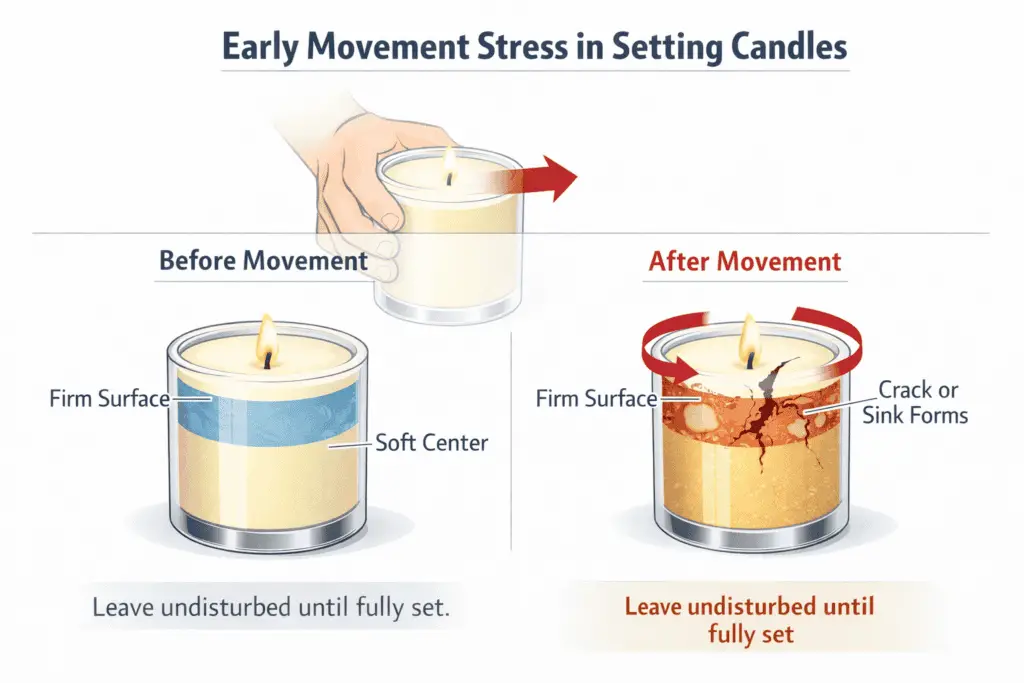 Early Movement Stress in Setting Candles

Before Movement

Firm Surface

Soft Center

Leave undisturbed until fully set.

After Movement

Firm Surface

Crack or Sink Forms

Leave undisturbed until fully set