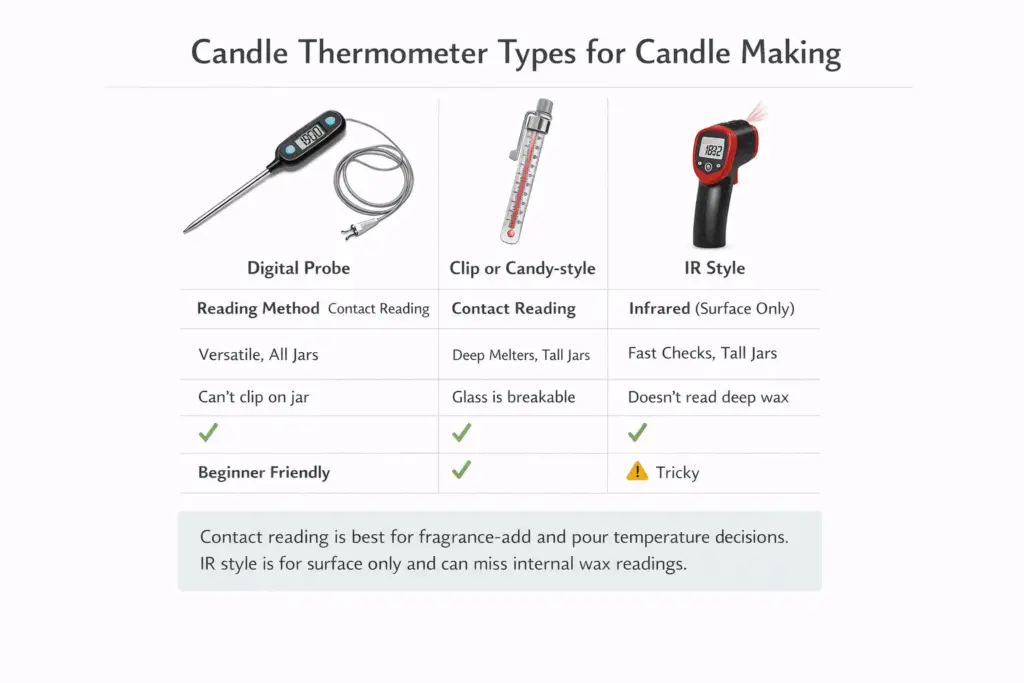 Candle Thermometer Types for Candle Making

| Digital Probe | Clip or Candy-style | IR Style |
|---|---|---|
| Reading Method Contact Reading | Contact Reading | Infrared (Surface Only) |
| Versatile, All Jars | Deep Melters, Tall Jars | Fast Checks, Tall Jars |
| Can't clip on jar | Glass is breakable | Doesn't read deep wax |
| ✓ | ✓ | ✓ |
| Beginner Friendly | ✓ | ⚠ Tricky |

Contact reading is best for fragrance-add and pour temperature decisions. IR style is for surface only and can miss internal wax readings.